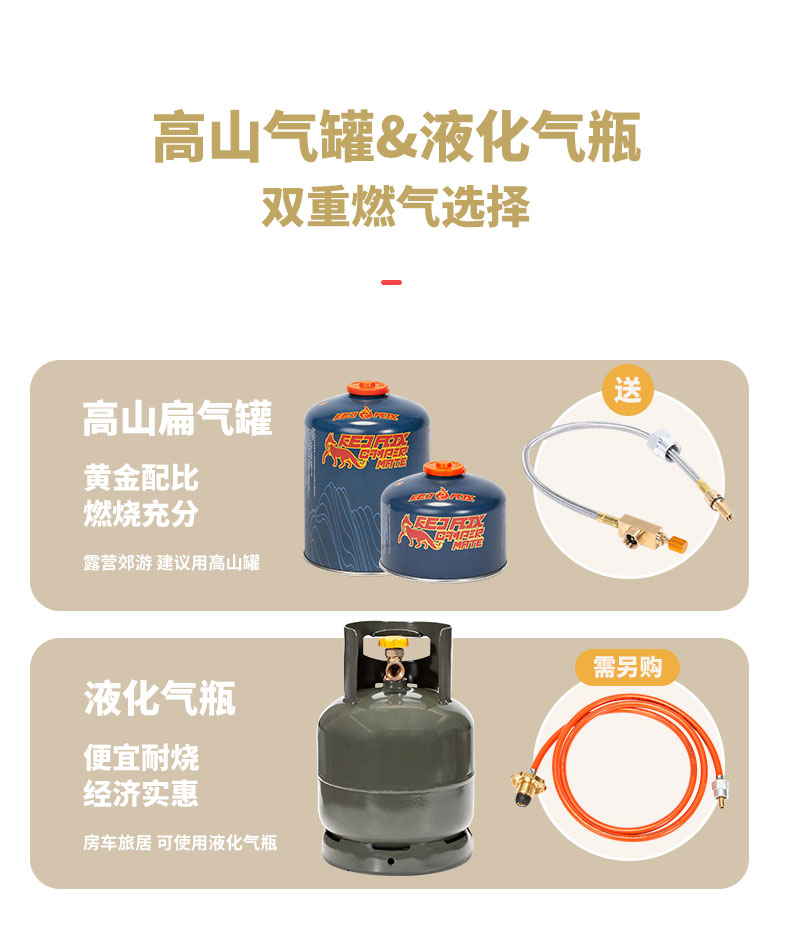 高山气罐&液化气瓶
双重燃气选择

高山扁气罐

黄金配比
燃烧充分

露营郊游 建议用高山罐

RED FOX
RED FOX CAMPER MATE

RED FOX
RED FOX CAMPER MATE

送

液化气瓶

便宜耐烧
经济实惠

房车旅居 可使用液化气瓶

需另购