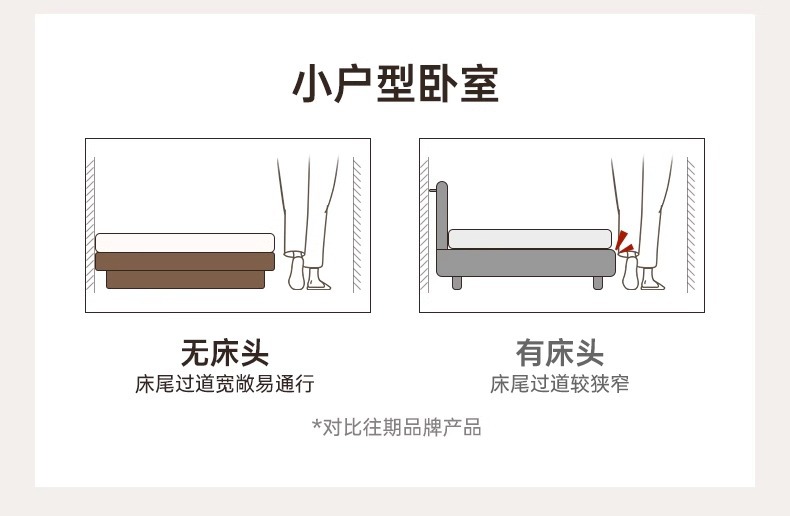 小户型卧室

无床头
床尾过道宽敞易通行

有床头
床尾过道较狭窄

*对比往期品牌产品