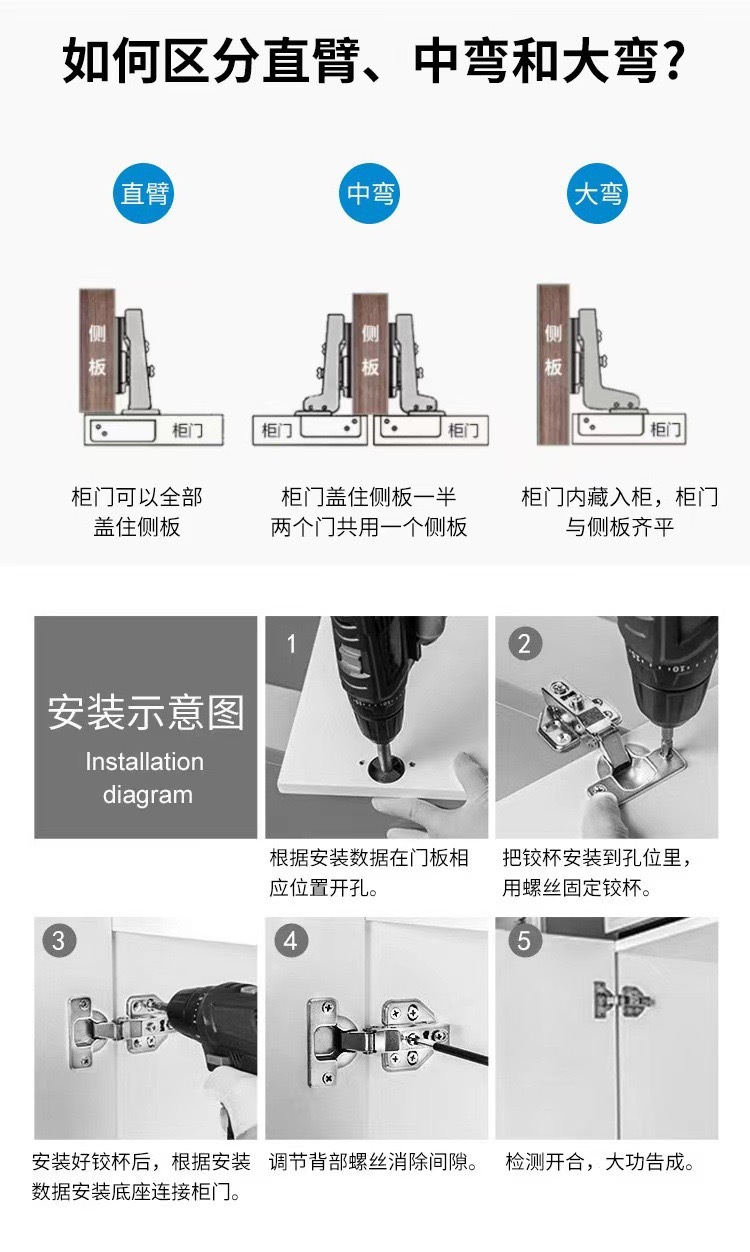 如何区分直臂、中弯和大弯？

直臂

侧板

柜门

柜门可以全部盖住侧板

中弯

侧板

柜门

柜门

柜门盖住侧板一半
两个门共用一个侧板

大弯

侧板

柜门

柜门内藏入柜，柜门与侧板齐平

安装示意图
Installation diagram

1
根据安装数据在门板相应位置开孔。

2
把铰杯安装到孔位里，用螺丝固定铰杯。

3
安装好铰杯后，根据安装数据安装底座连接柜门。

4
调节背部螺丝消除间隙。

5
检测开合，大功告成。