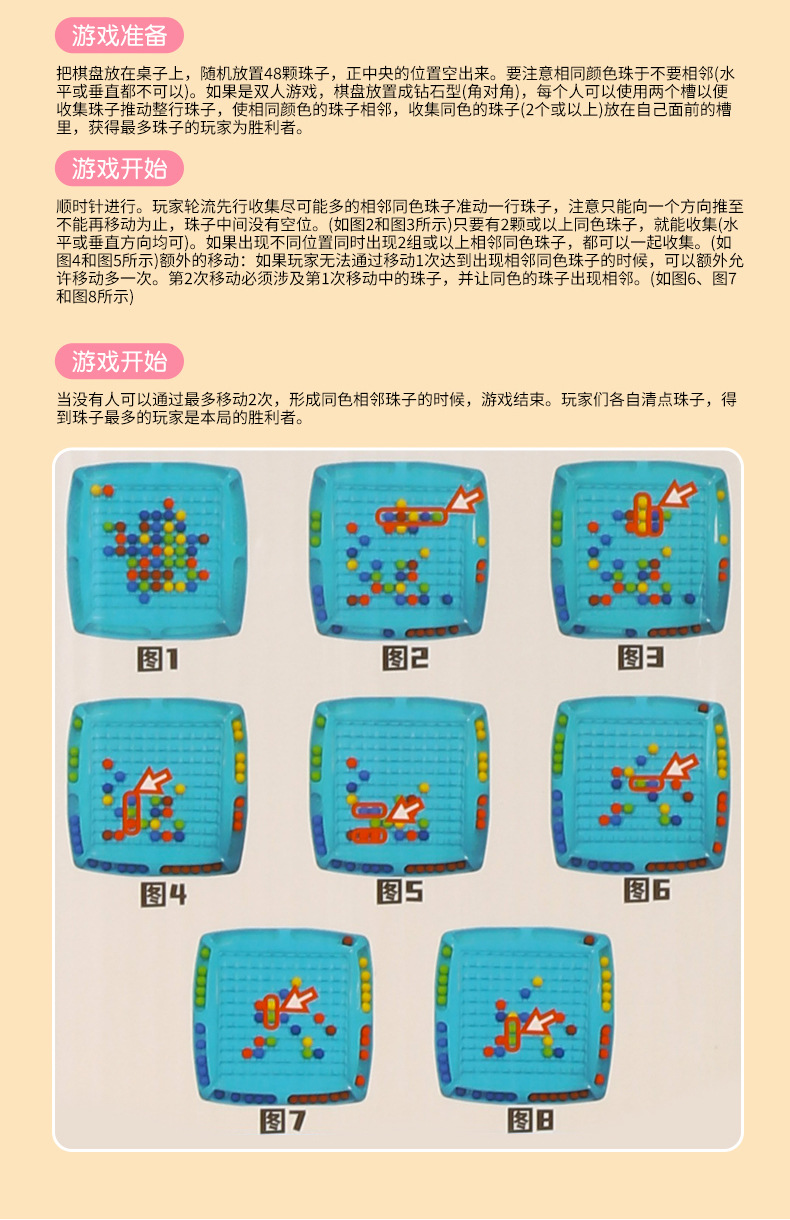 游戏准备

把棋盘放在桌子上，随机放置48颗珠子，正中央的位置空出来。要注意相同颜色珠于不要相邻(水平或垂直都不可以)。如果是双人游戏，棋盘放置成钻石型(角对角)，每个人可以使用两个槽以便收集珠子推动整行珠子，使相同颜色的珠子相邻，收集同色的珠子(2个或以上)放在自己面前的槽里，获得最多珠子的玩家为胜利者。

游戏开始

顺时针进行。玩家轮流先行收集尽可能多的相邻同色珠子准动一行珠子，注意只能向一个方向推至不能再移动为止，珠子中间没有空位。(如图2和图3所示)只要有2颗或以上同色珠子，就能收集(水平或垂直方向均可)。如果出现不同位置同时出现2组或以上相邻同色珠子，都可以一起收集。(如图4和图5所示)额外的移动：如果玩家无法通过移动1次达到出现相邻同色珠子的时候，可以额外允许移动多一次。第2次移动必须涉及第1次移动中的珠子，并让同色的珠子出现相邻。(如图6、图7和图8所示)

游戏开始

当没有人可以通过最多移动2次，形成同色相邻珠子的时候，游戏结束。玩家们各自清点珠子，得到珠子最多的玩家是本局的胜利者。

图1

图2

图3

图4

图5

图6

图7

图8