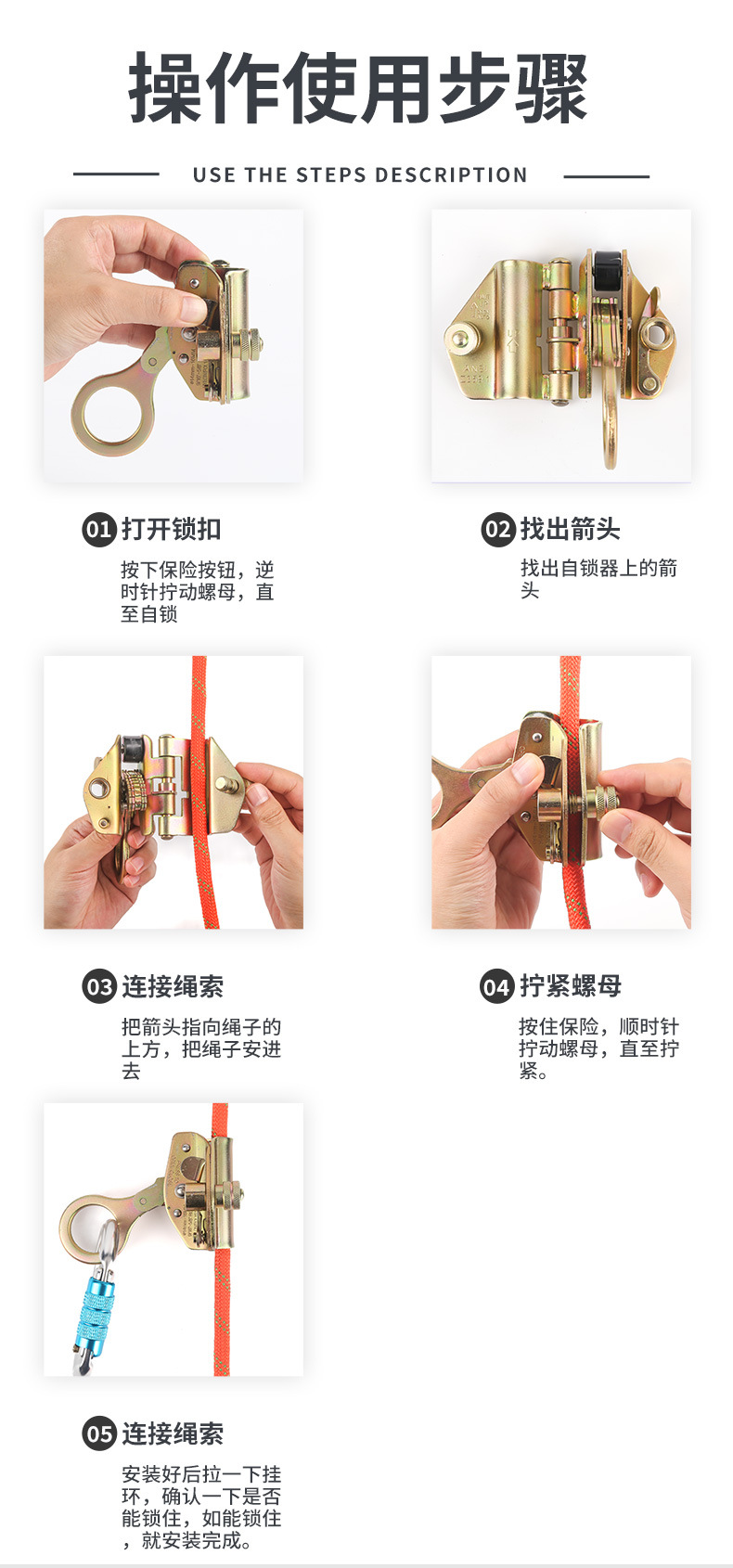 操作使用步骤

USE THE STEPS DESCRIPTION

01 打开锁扣

按下保险按钮，逆时针拧动螺母，直至自锁

02 找出箭头

找出自锁器上的箭头

03 连接绳索

把箭头指向绳子的上方，把绳子安进去

04 拧紧螺母

按住保险，顺时针拧动螺母，直至拧紧。

05 连接绳索

安装好后拉一下挂环，确认一下是否能锁住，如能锁住，就安装完成。