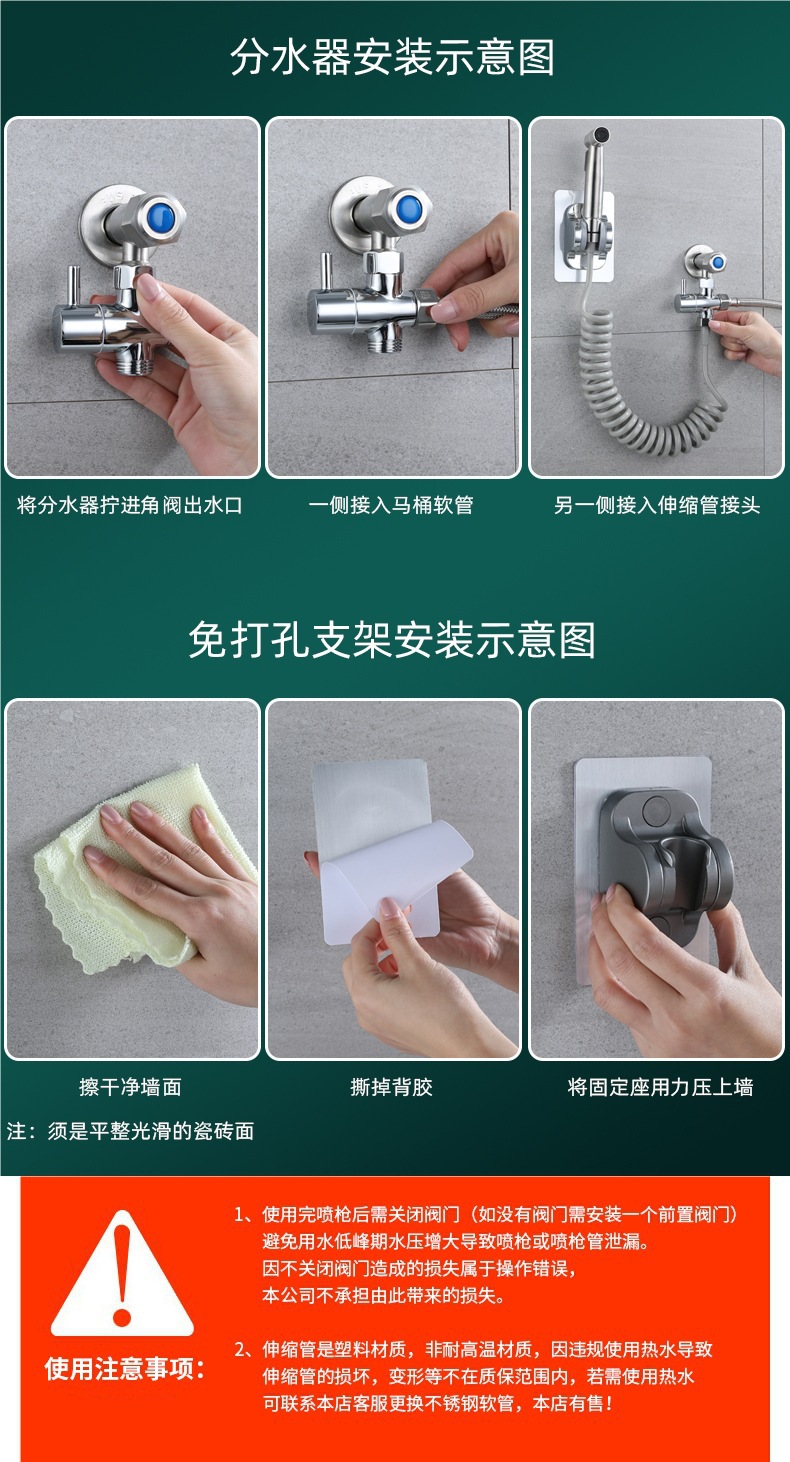 分水器安装示意图

将分水器拧进角阀出水口

一侧接入马桶软管

另一侧接入伸缩管接头

免打孔支架安装示意图

擦干净墙面

撕掉背胶

将固定座用力压上墙

注：须是平整光滑的瓷砖面

使用注意事项：

1、使用完喷枪后需关闭阀门（如没有阀门需安装一个前置阀门）避免用水低峰期水压增大导致喷枪或喷枪管泄漏。因不关闭阀门造成的损失属于操作错误，本公司不承担由此带来的损失。

2、伸缩管是塑料材质，非耐高温材质，因违规使用热水导致伸缩管的损坏，变形等不在质保范围内，若需使用热水可联系本店客服更换不锈钢软管，本店有售！