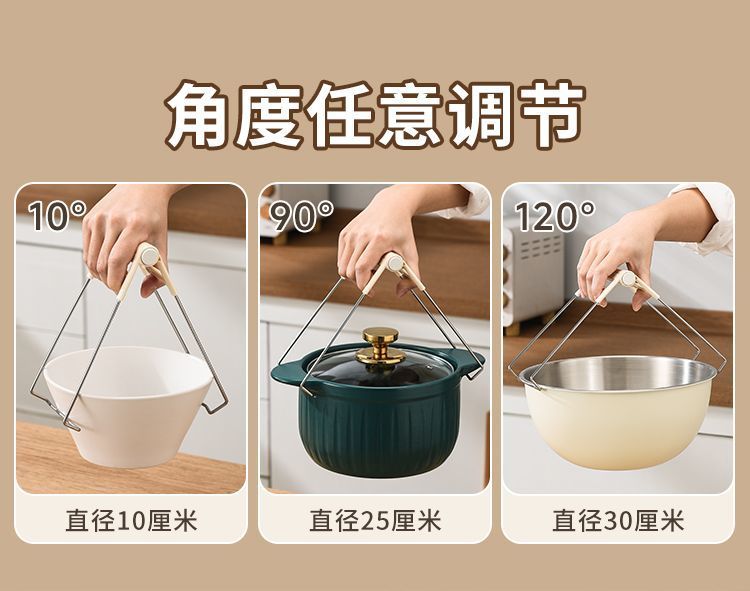 角度任意调节

10°

直径10厘米

90°

直径25厘米

120°

直径30厘米