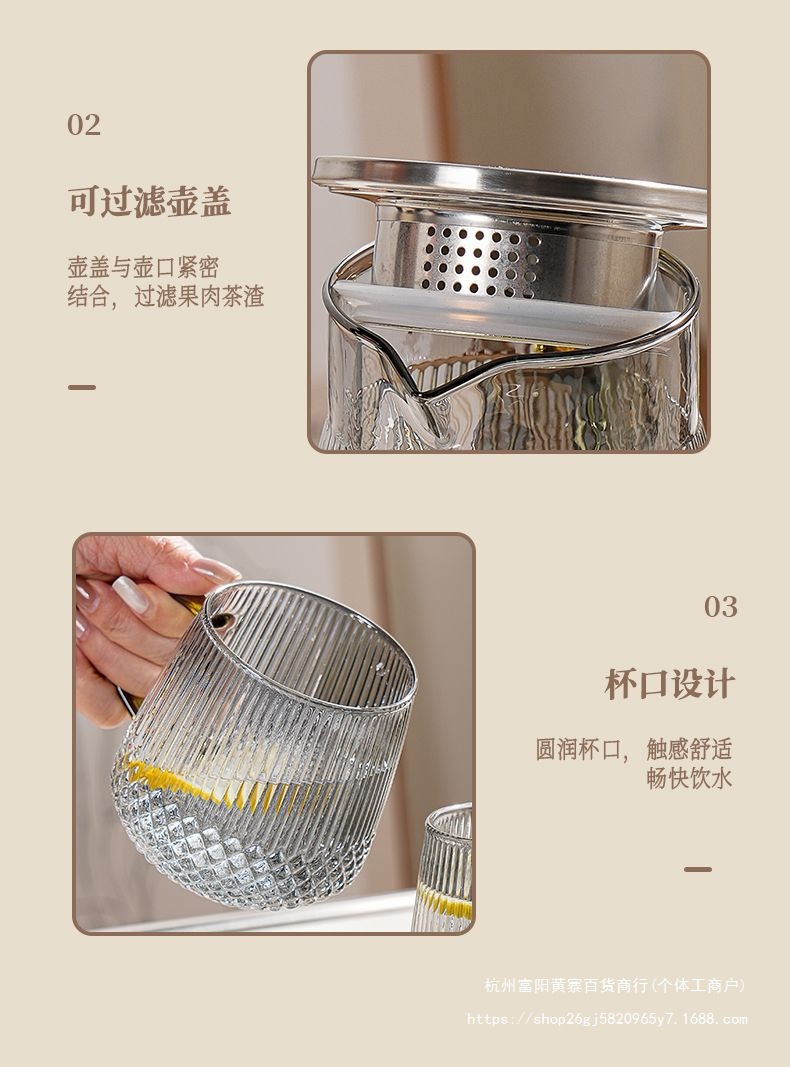 02

可过滤壶盖

壶盖与壶口紧密结合，过滤果肉茶渣

03

杯口设计

圆润杯口，触感舒适畅快饮水

杭州富阳黄寨百货商行(个体工商户)
https://shop26gj5820965y7.1688.com