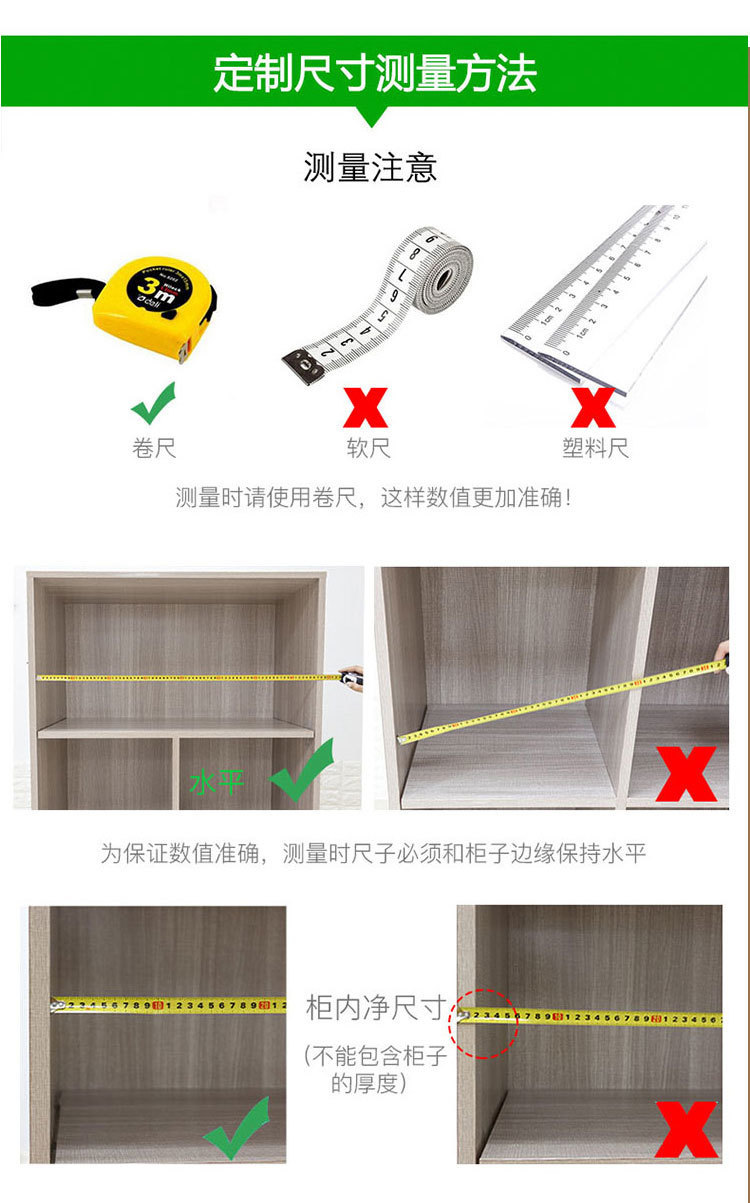 定制尺寸测量方法

测量注意

3m

deli

卷尺

软尺

塑料尺

测量时请使用卷尺，这样数值更加准确！

水平

为保证数值准确，测量时尺子必须和柜子边缘保持水平

柜内净尺寸

（不能包含柜子的厚度）