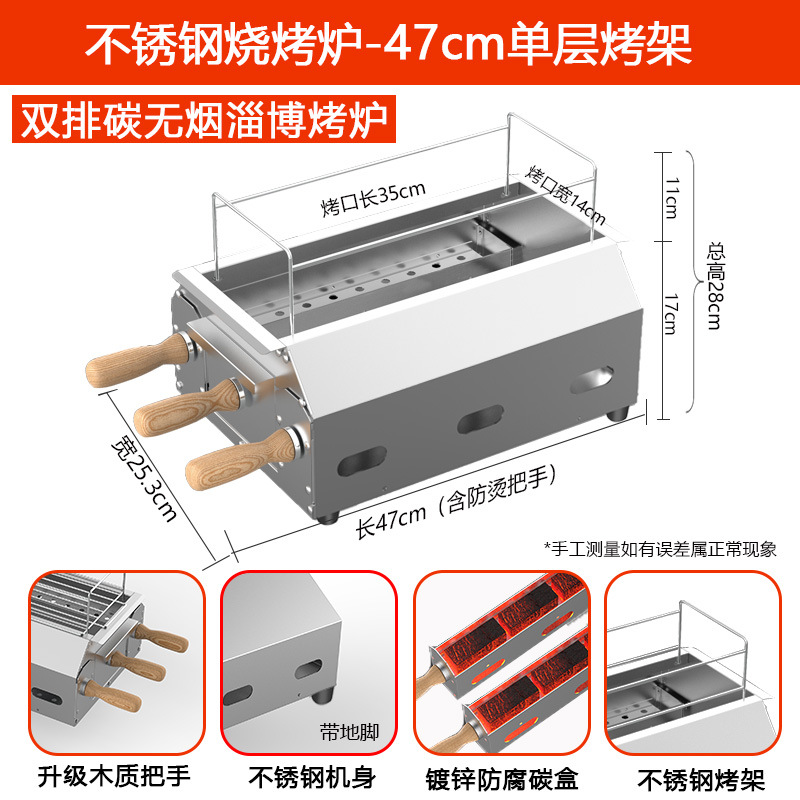 不锈钢烧烤炉-47cm单层烤架

双排碳无烟淄博烤炉

烤口长35cm

烤口宽14cm

11cm

17cm

总高28cm

宽25.3cm

长47cm（含防烫把手）

*手工测量如有误差属正常现象

带地脚

升级木质把手

不锈钢机身

镀锌防腐碳盒

不锈钢烤架