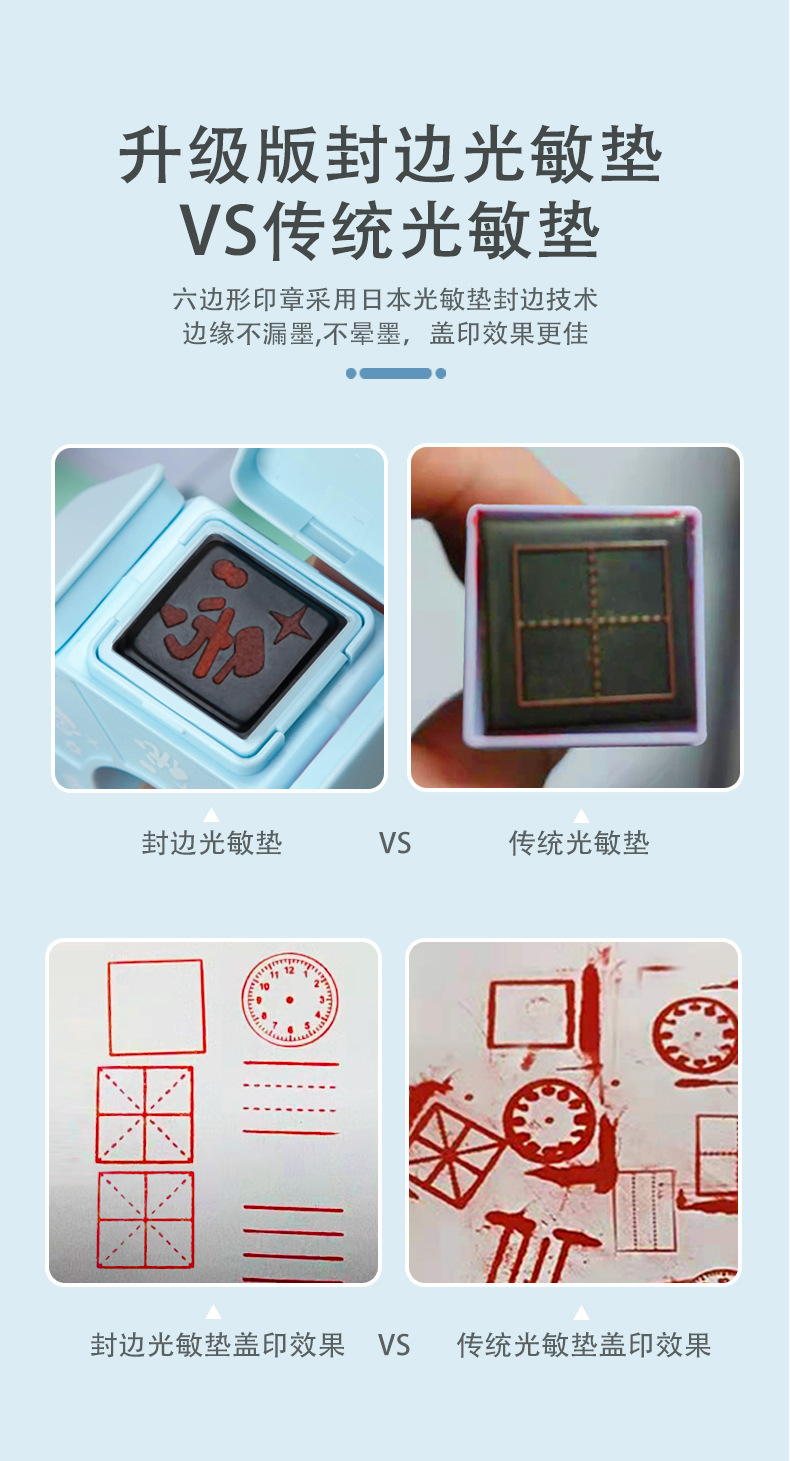 升级版封边光敏垫
VS传统光敏垫

六边形印章采用日本光敏垫封边技术
边缘不漏墨,不晕墨，盖印效果更佳

封边光敏垫 VS 传统光敏垫

12
1
2
3
4
5
6
7
8
9
10
11

封边光敏垫盖印效果 VS 传统光敏垫盖印效果