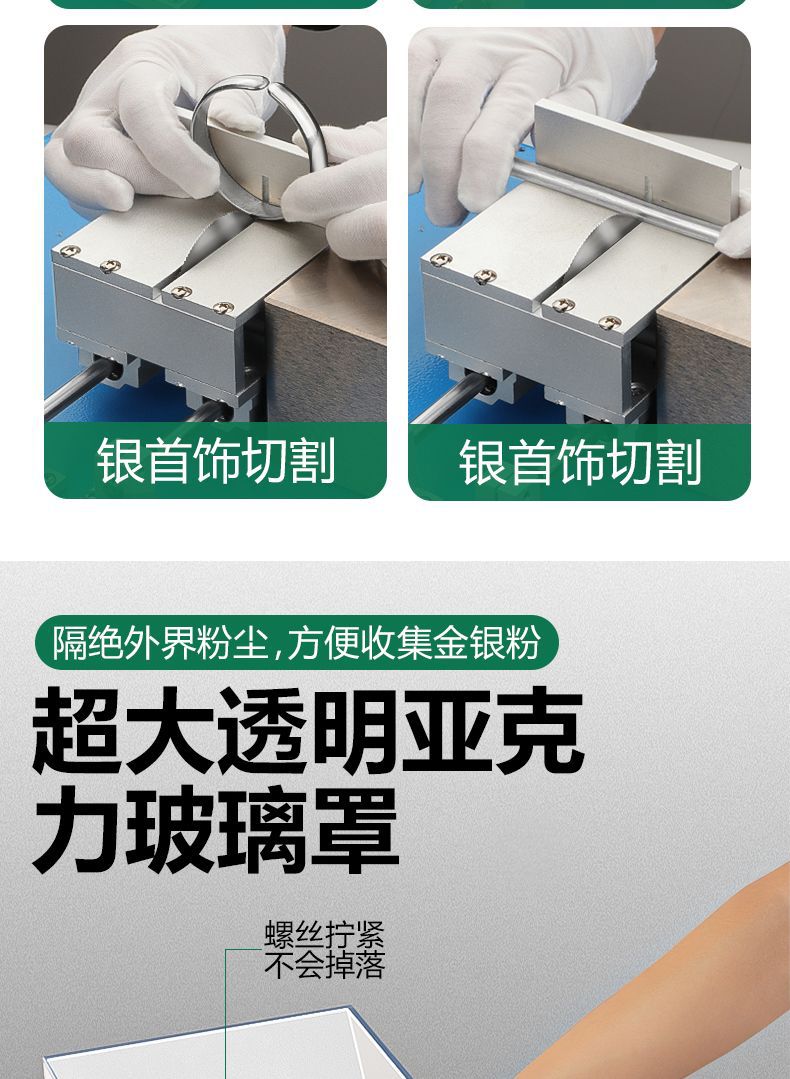 银首饰切割

银首饰切割

隔绝外界粉尘，方便收集金银粉

超大透明亚克力玻璃罩

螺丝拧紧
不会掉落