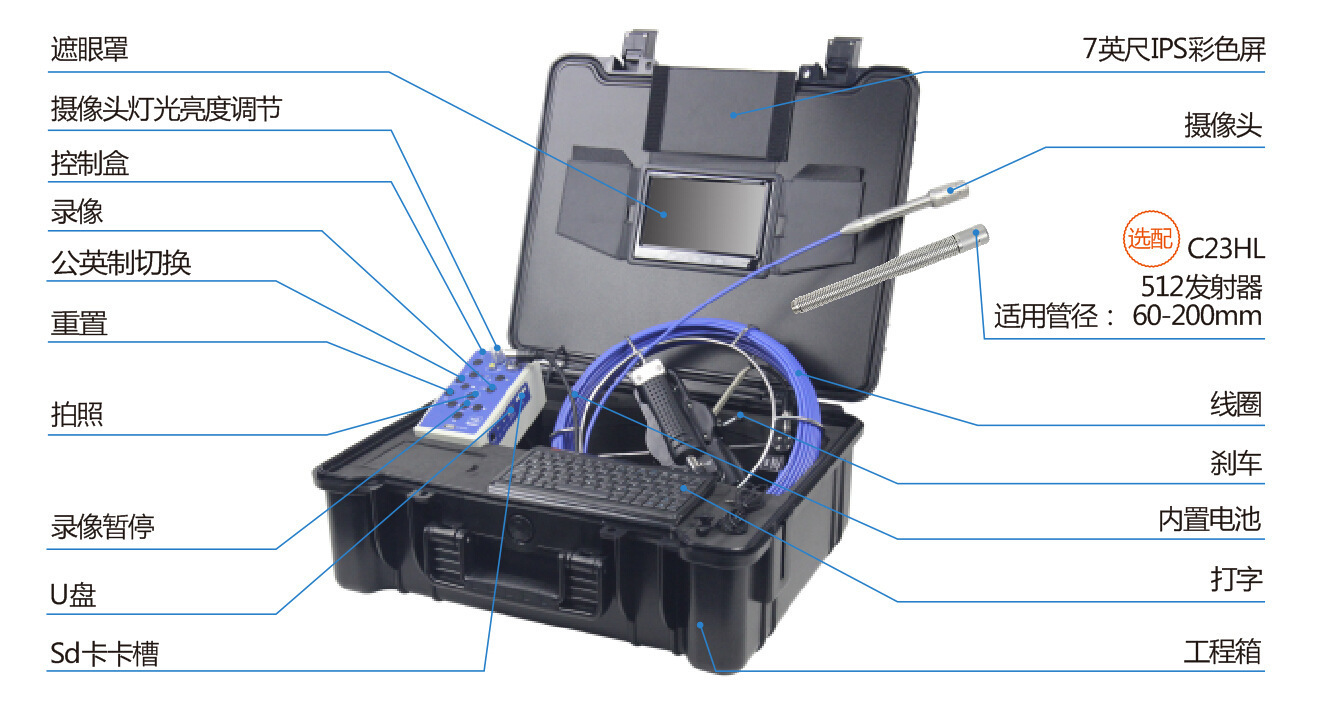 遮眼罩

摄像头灯光亮度调节

控制盒

录像

公英制切换

重置

拍照

录像暂停

U盘

Sd卡卡槽

7英尺IPS彩色屏

摄像头

选配 C23HL
512发射器
适用管径： 60-200mm

线圈

刹车

内置电池

打字

工程箱