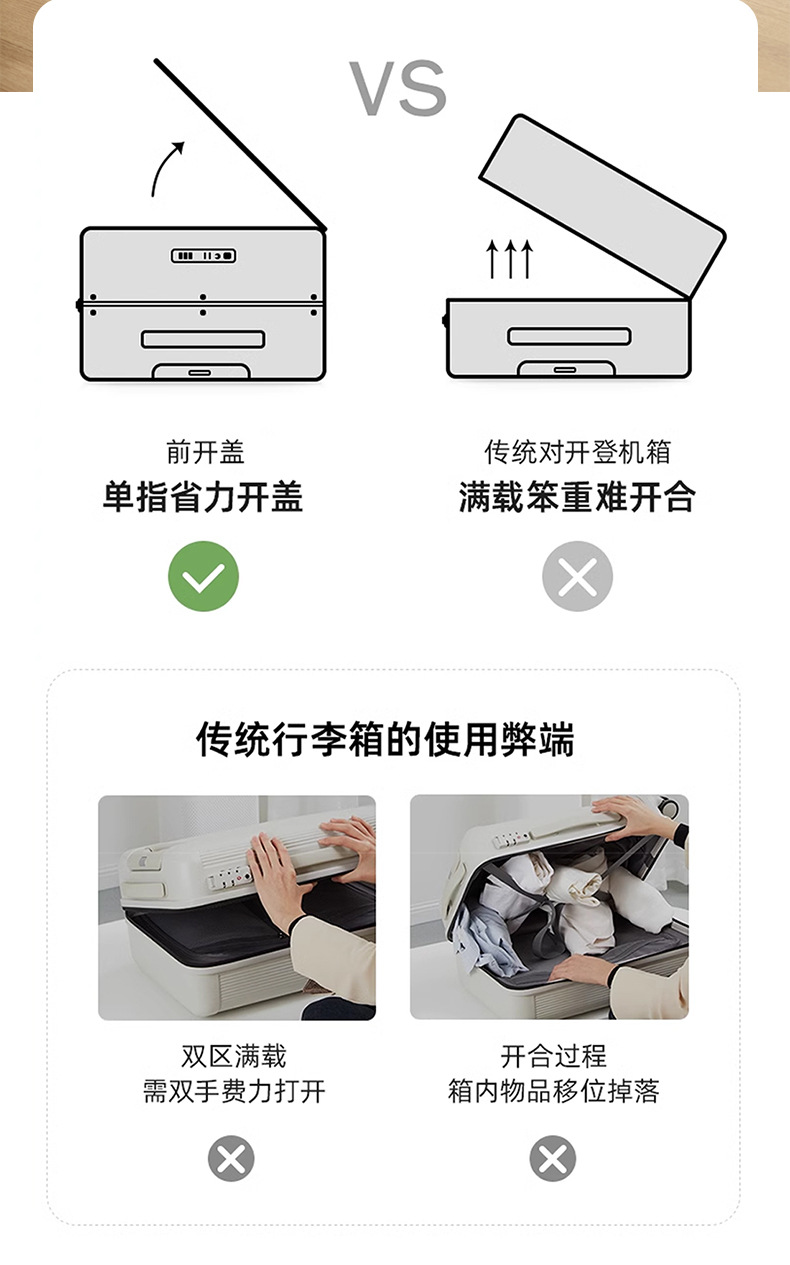 VS

前开盖
单指省力开盖

传统对开登机箱
满载笨重难开合

传统行李箱的使用弊端

双区满载
需双手费力打开

开合过程
箱内物品移位掉落