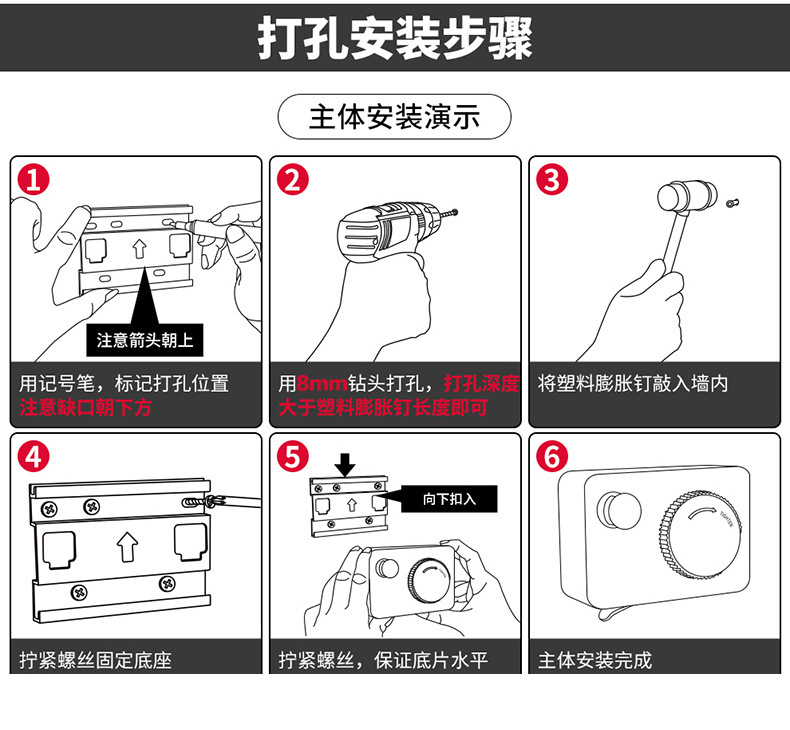 打孔安装步骤

主体安装演示

1
注意箭头朝上
用记号笔，标记打孔位置
注意缺口朝下方

2
用8mm钻头打孔，打孔深度大于塑料膨胀钉长度即可

3
将塑料膨胀钉敲入墙内

4
拧紧螺丝固定底座

5
向下扣入
拧紧螺丝，保证底片水平

6
TIGHTEN
主体安装完成