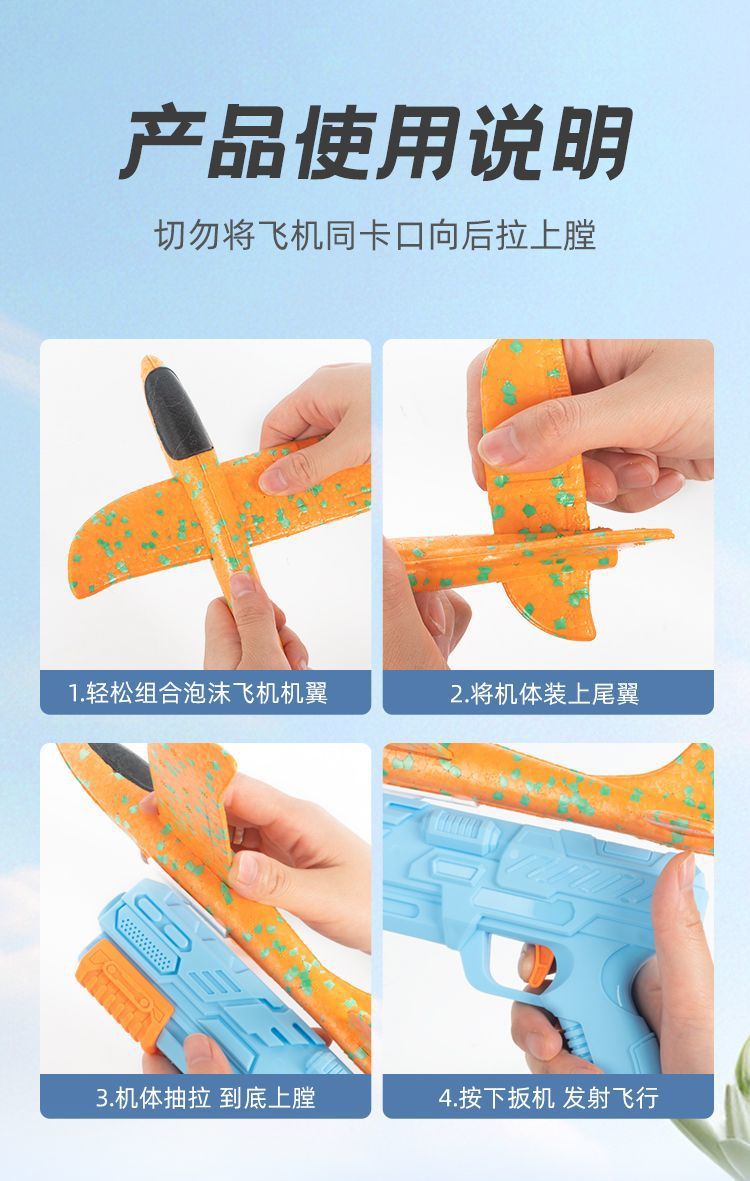 产品使用说明

切勿将飞机同卡口向后拉上膛

1.轻松组合泡沫飞机机翼

2.将机体装上尾翼

3.机体抽拉 到底上膛

4.按下扳机 发射飞行