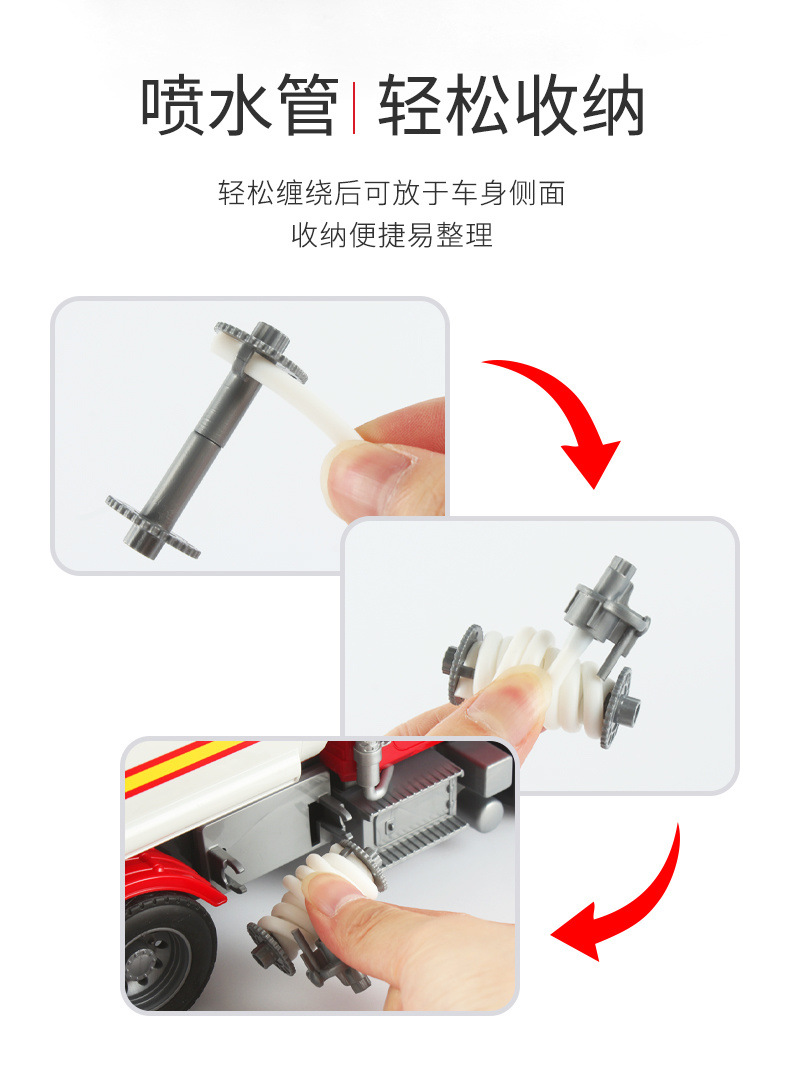 喷水管 | 轻松收纳

轻松缠绕后可放于车身侧面
收纳便捷易整理