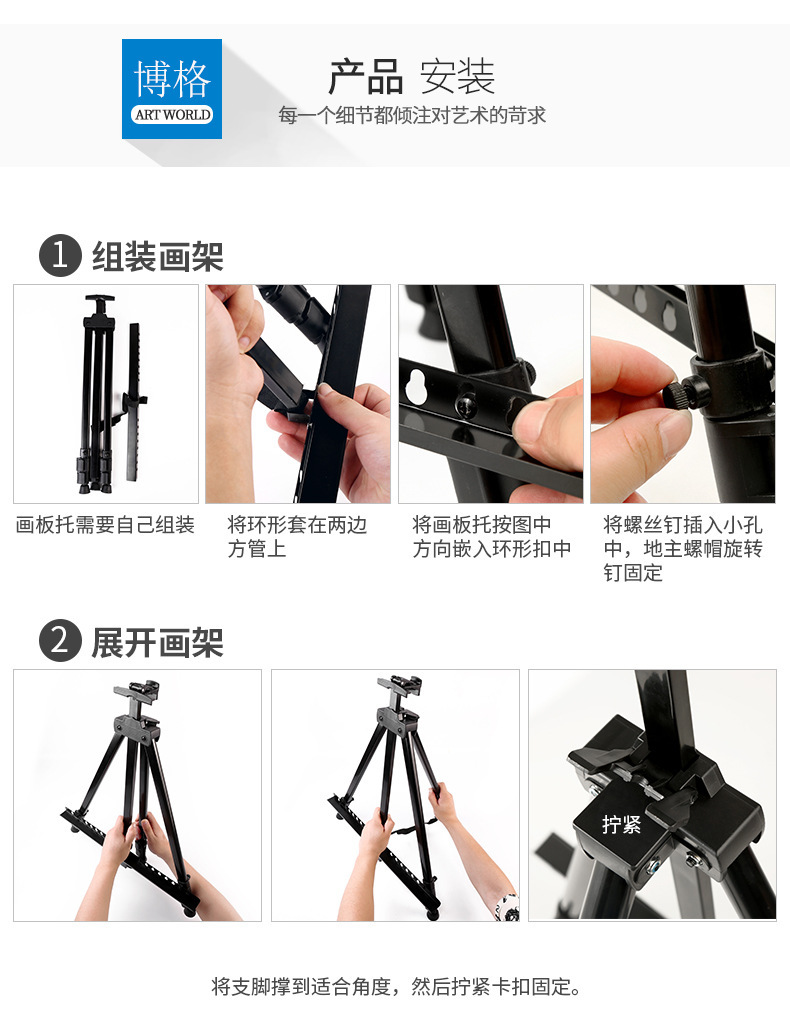 博格
ART WORLD

产品 安装
每一个细节都倾注对艺术的苛求

1 组装画架

画板托需要自己组装

将环形套在两边方管上

将画板托按图中方向嵌入环形扣中

将螺丝钉插入小孔中，地主螺帽旋转钉固定

2 展开画架

拧紧

将支脚撑到适合角度，然后拧紧卡扣固定。