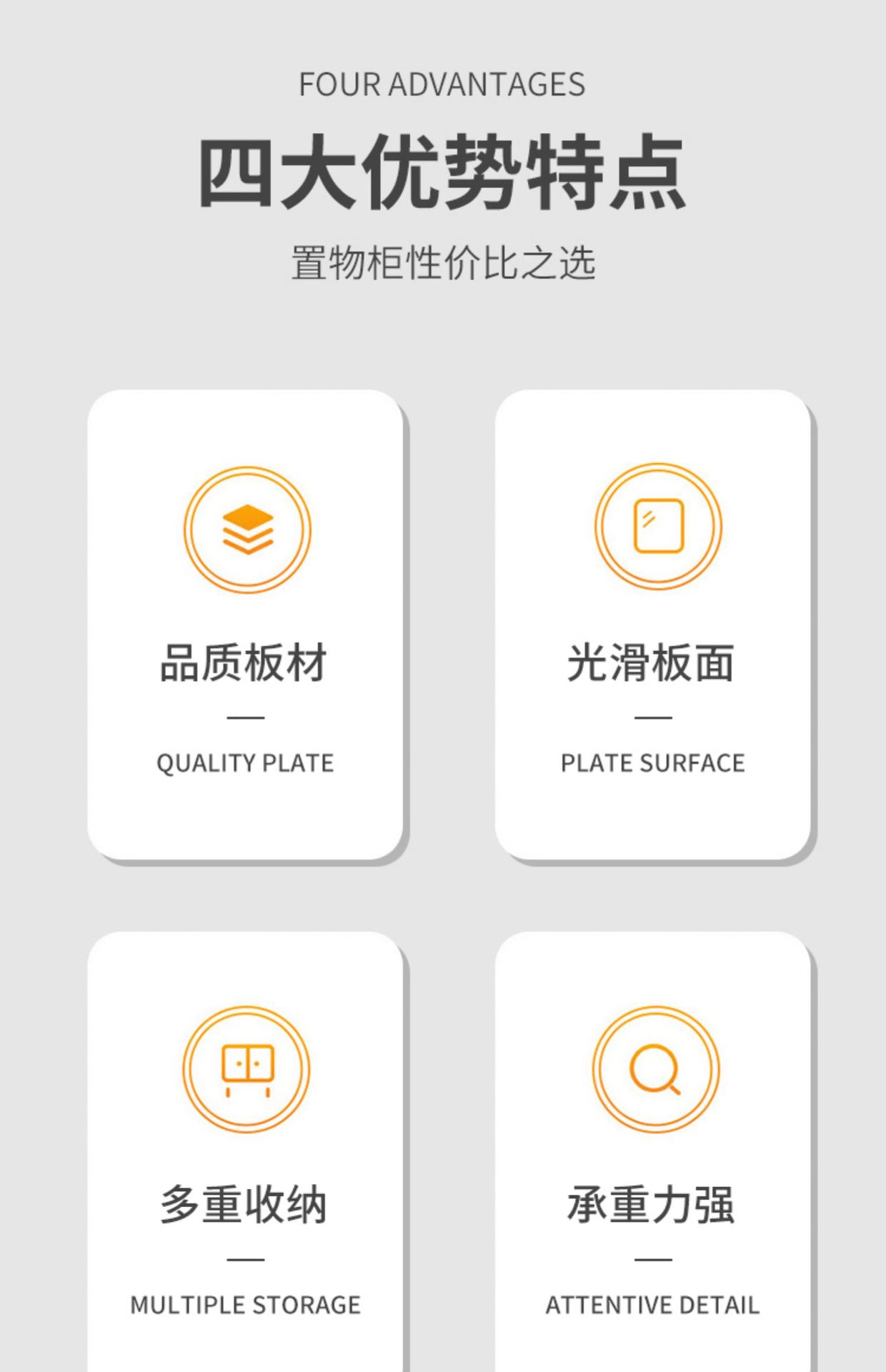 FOUR ADVANTAGES

四大优势特点

置物柜性价比之选

品质板材

—

QUALITY PLATE

光滑板面

—

PLATE SURFACE

多重收纳

—

MULTIPLE STORAGE

承重力强

—

ATTENTIVE DETAIL