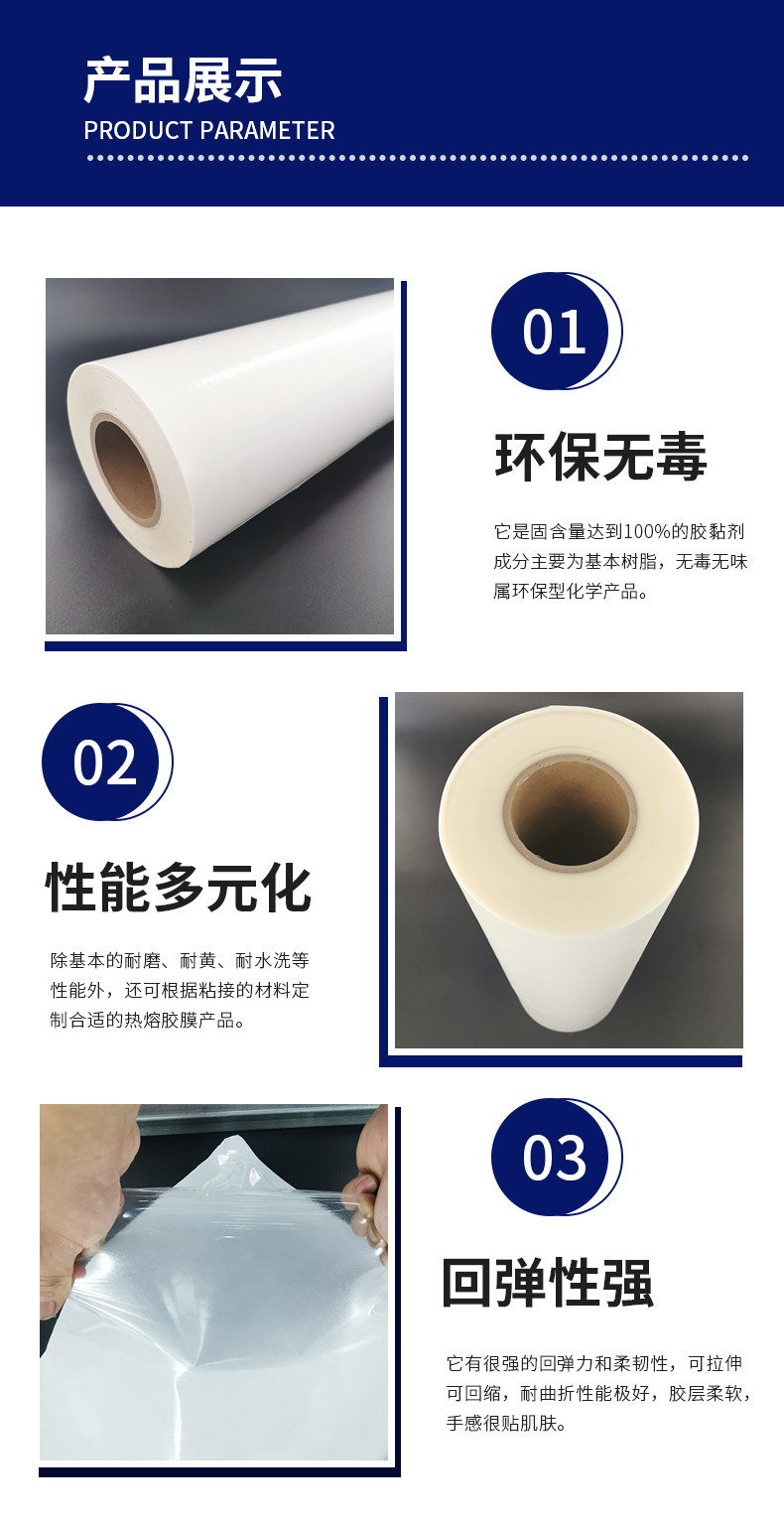 产品展示
PRODUCT PARAMETER

01

环保无毒

它是固含量达到100%的胶黏剂成分主要为基本树脂，无毒无味属环保型化学产品。

02

性能多元化

除基本的耐磨、耐黄、耐水洗等性能外，还可根据粘接的材料定制合适的热熔胶膜产品。

03

回弹性强

它有很强的回弹力和柔韧性，可拉伸可回缩，耐曲折性能极好，胶层柔软，手感很贴肌肤。