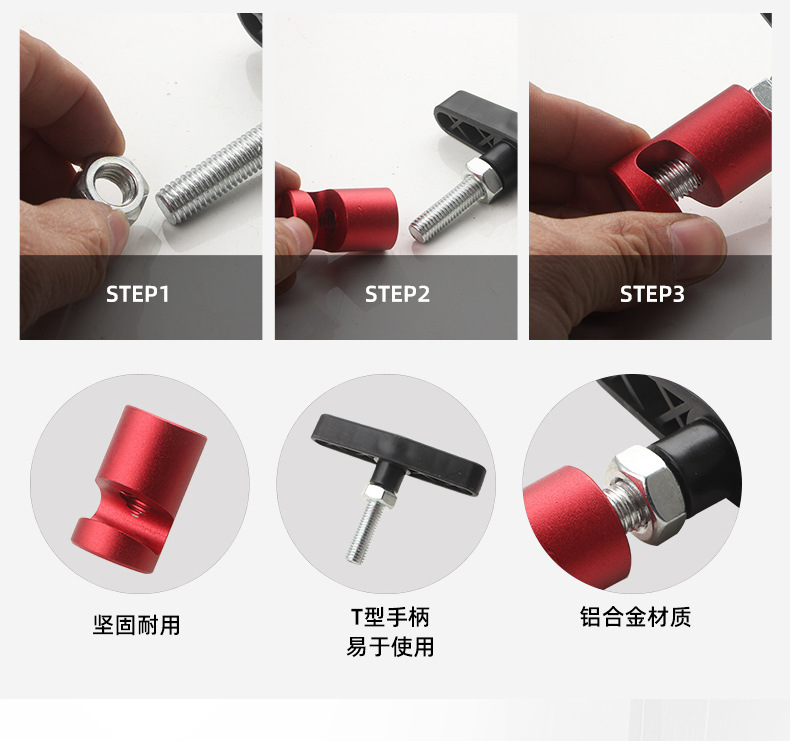 STEP1

STEP2

STEP3

坚固耐用

T型手柄
易于使用

铝合金材质