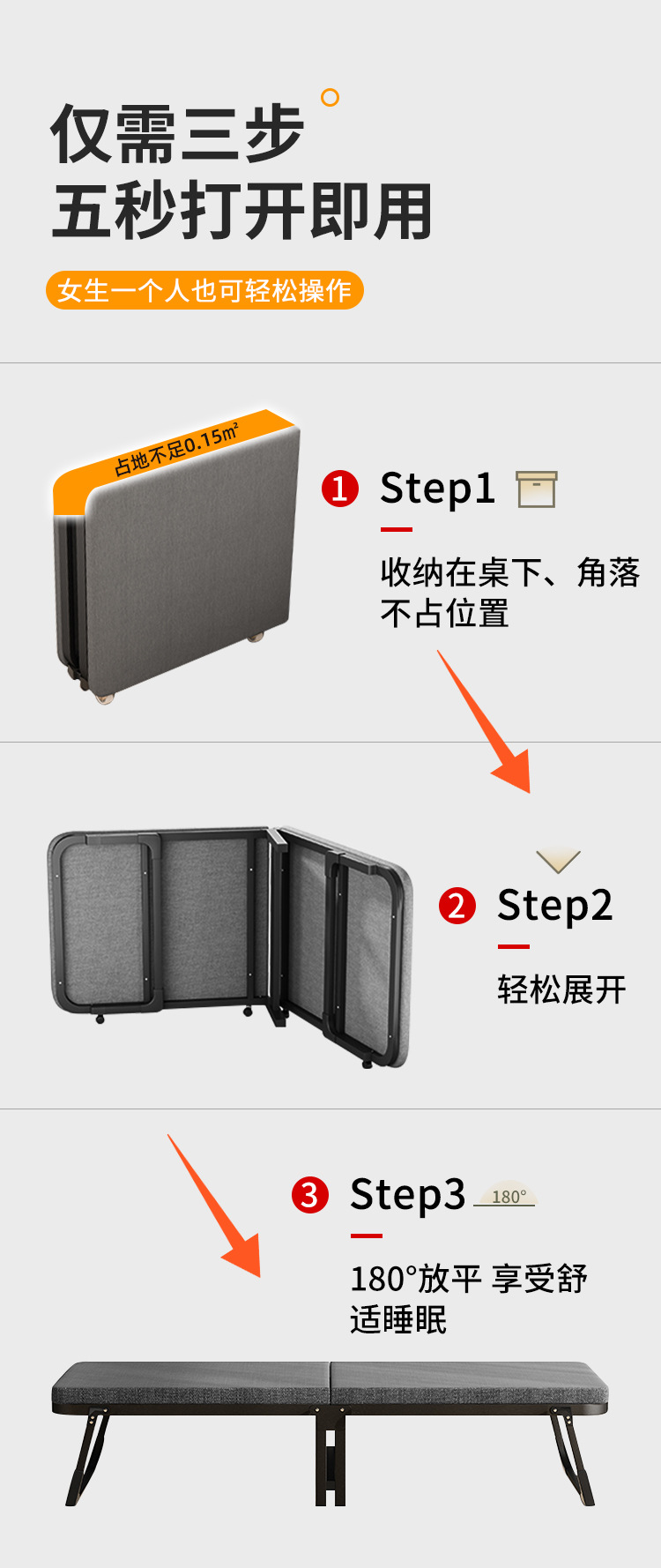 仅需三步
五秒打开即用

女生一个人也可轻松操作

占地不足0.15m²

1 Step1

收纳在桌下、角落不占位置

2 Step2

轻松展开

3 Step3 180°

180°放平 享受舒适睡眠