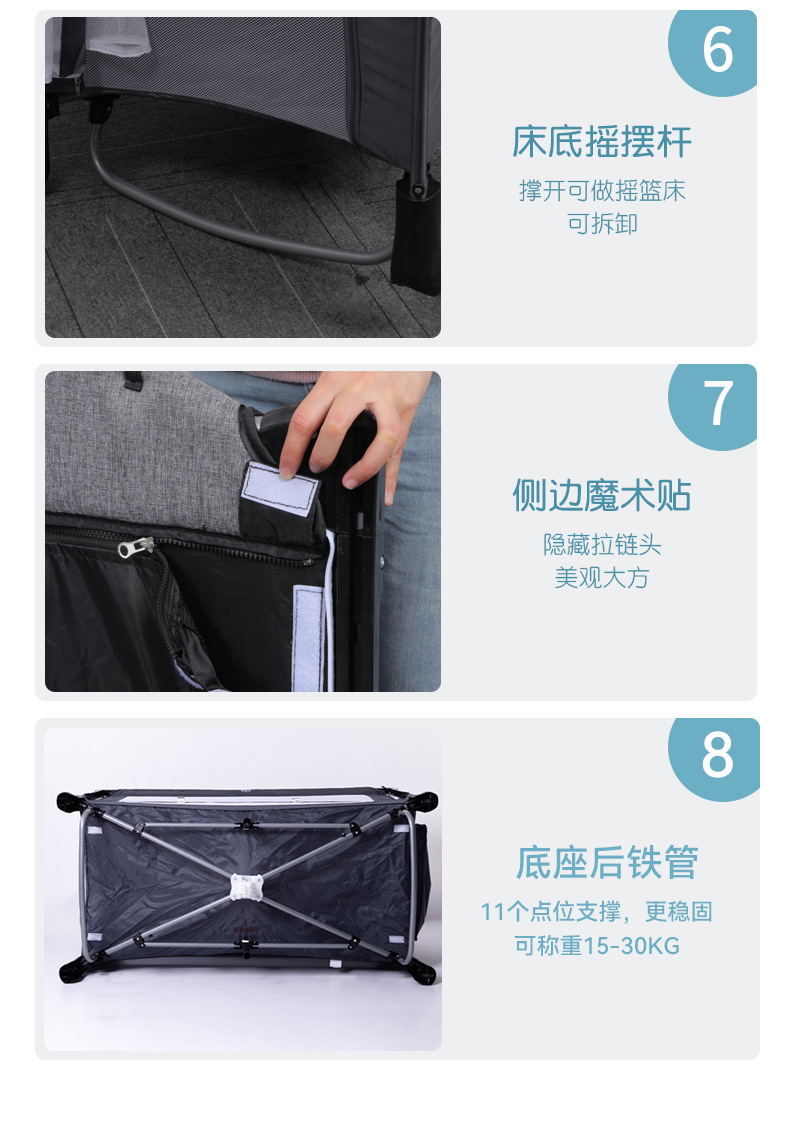 6

床底摇摆杆

撑开可做摇篮床
可拆卸

7

侧边魔术贴

隐藏拉链头
美观大方

8

底座后铁管

11个点位支撑，更稳固
可称重15-30KG