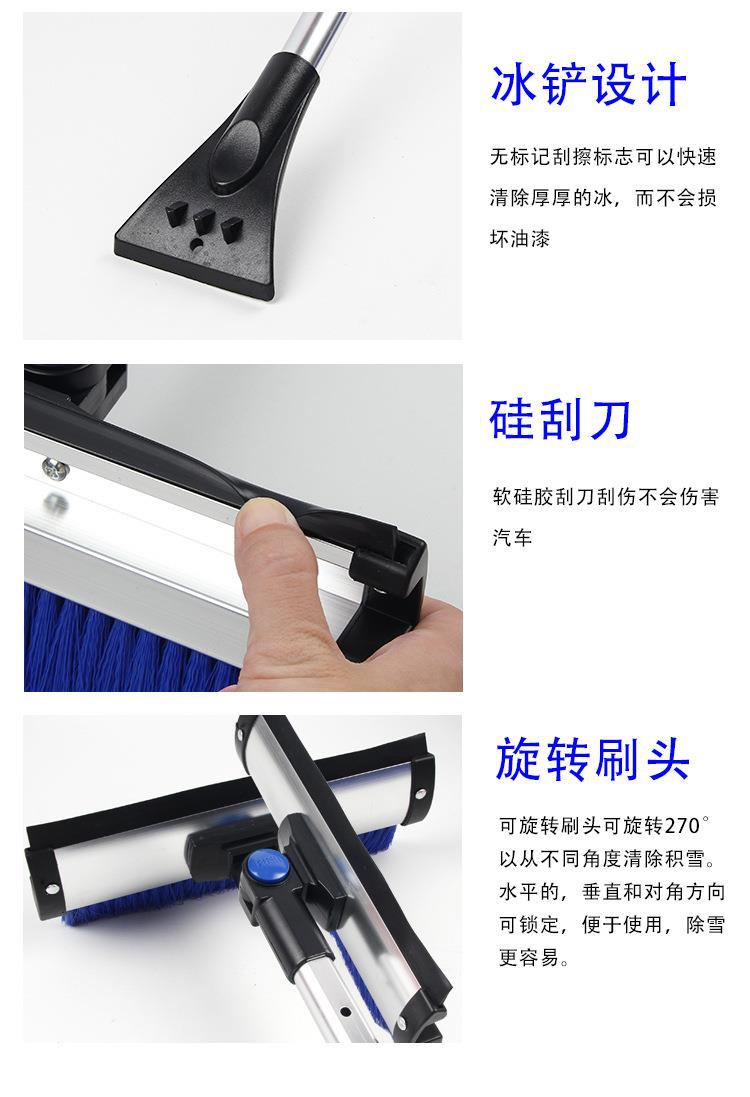 冰铲设计

无标记刮擦标志可以快速清除厚厚的冰，而不会损坏油漆

硅刮刀

软硅胶刮刀刮伤不会伤害汽车

旋转刷头

可旋转刷头可旋转270°以从不同角度清除积雪。水平的，垂直和对角方向可锁定，便于使用，除雪更容易。