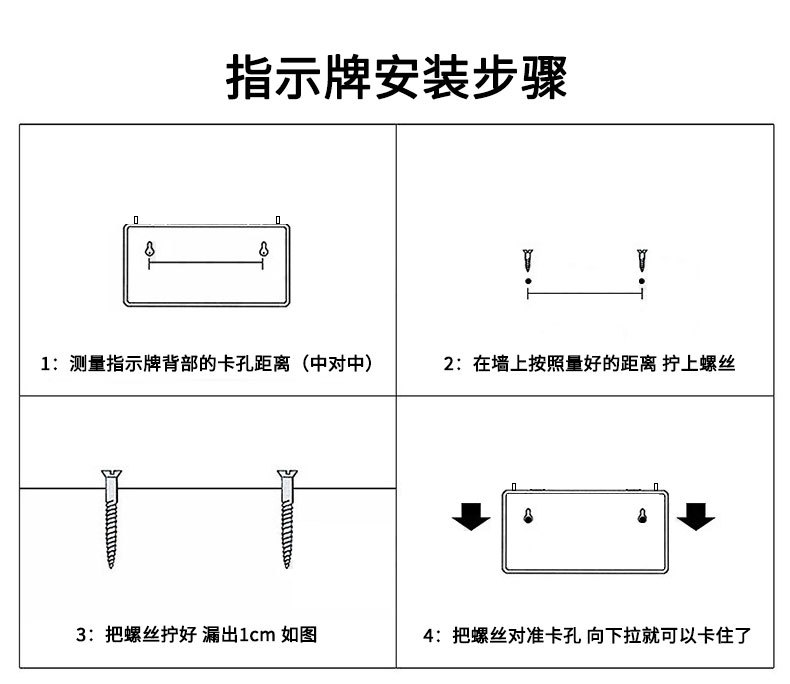 指示牌安装步骤

1：测量指示牌背部的卡孔距离（中对中）

2：在墙上按照量好的距离 拧上螺丝

3：把螺丝拧好 漏出1cm 如图

4：把螺丝对准卡孔 向下拉就可以卡住了