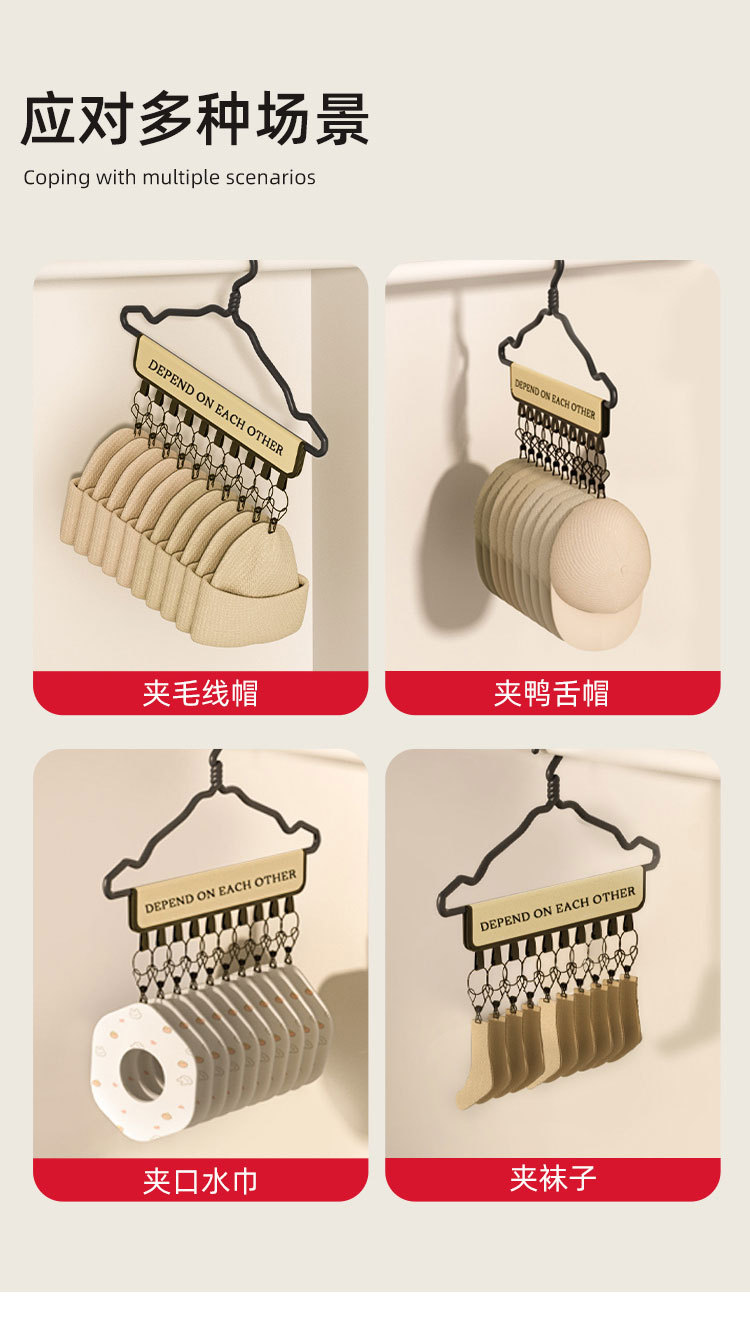 应对多种场景

Coping with multiple scenarios

DEPEND ON EACH OTHER

夹毛线帽

DEPEND ON EACH OTHER

夹鸭舌帽

DEPEND ON EACH OTHER

夹口水巾

DEPEND ON EACH OTHER

夹袜子