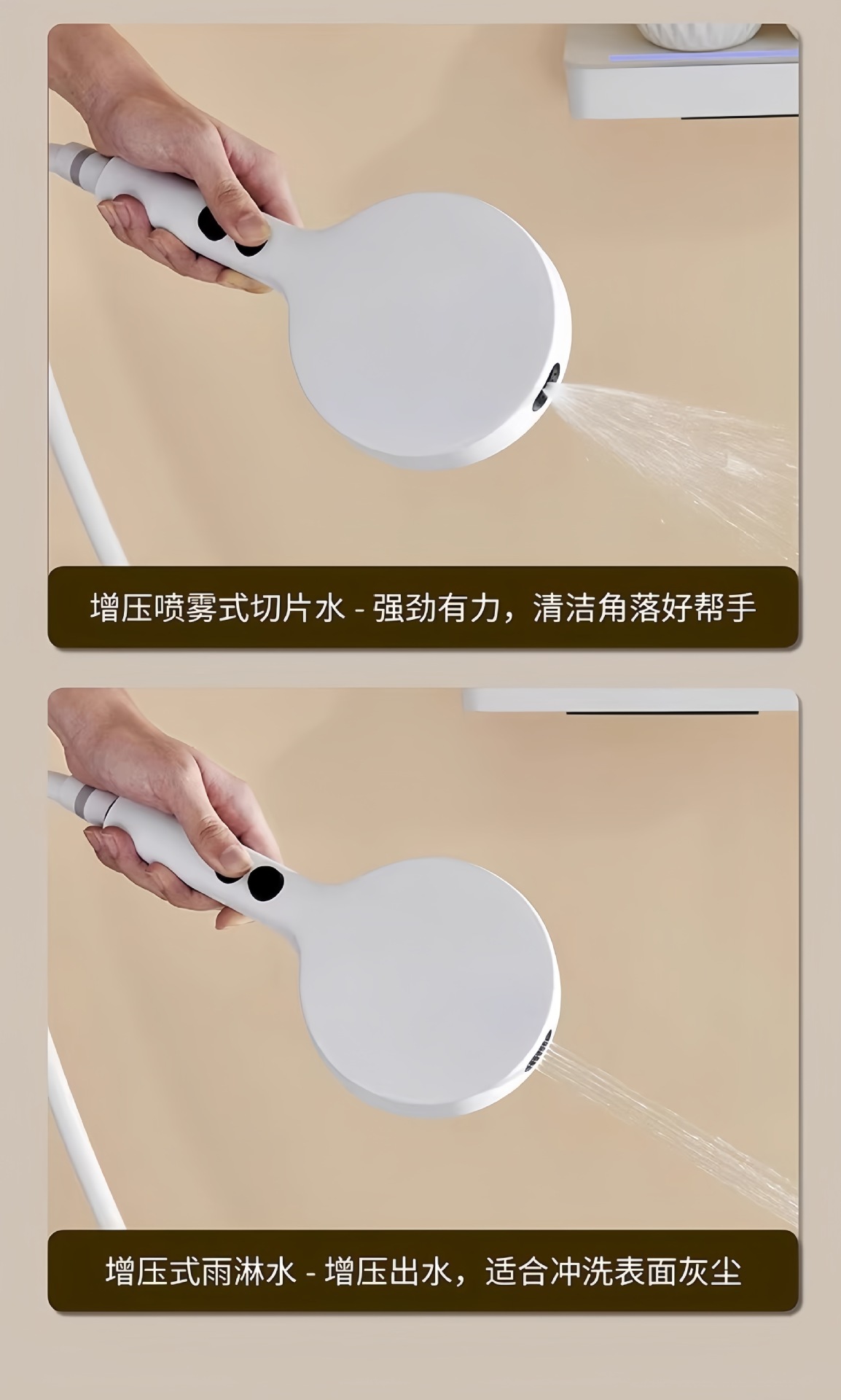 增压喷雾式切片水 - 强劲有力，清洁角落好帮手

增压式雨淋水 - 增压出水，适合冲洗表面灰尘