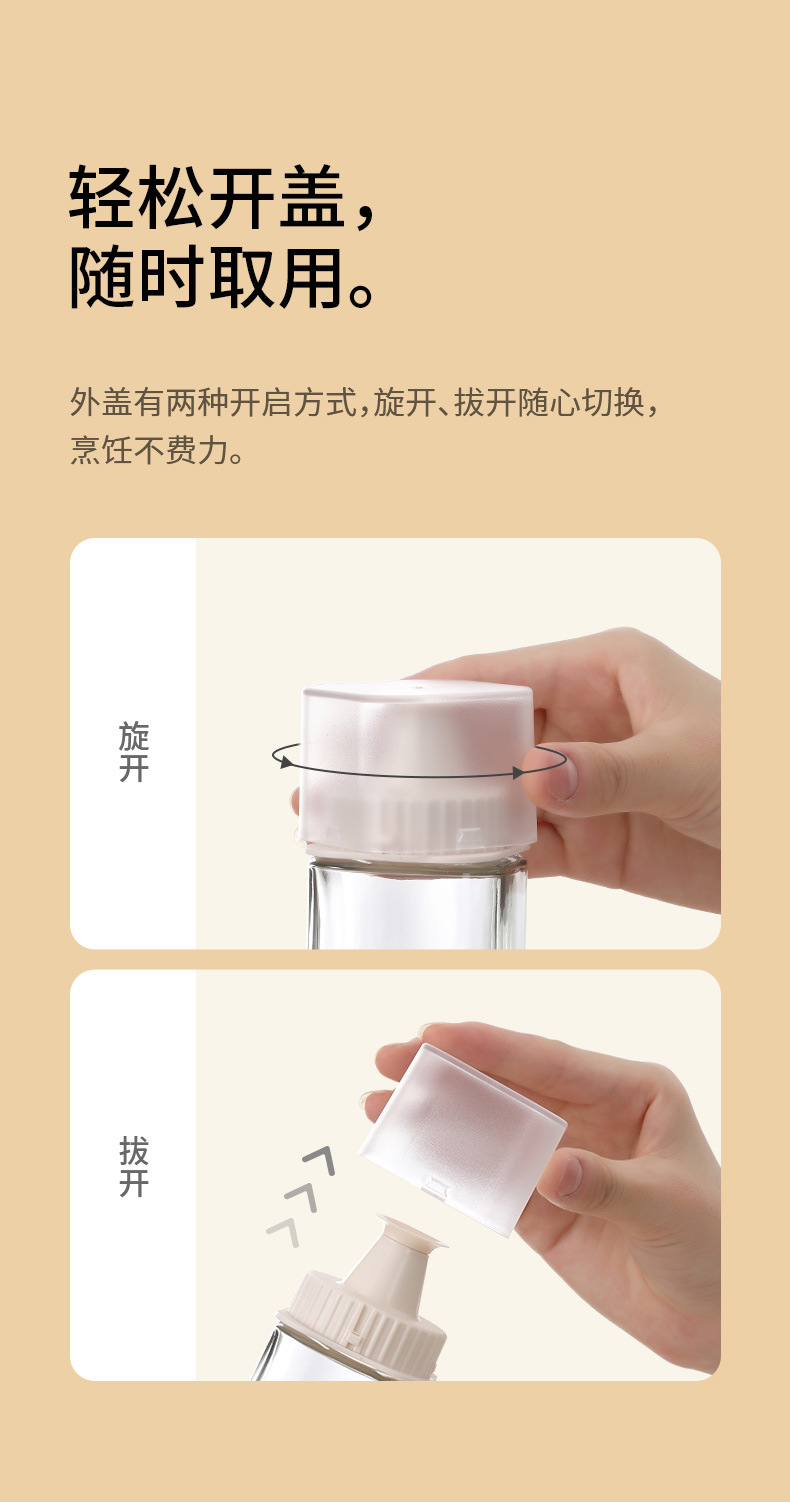 轻松开盖，
随时取用。

外盖有两种开启方式，旋开、拔开随心切换，烹饪不费力。

旋开

拔开