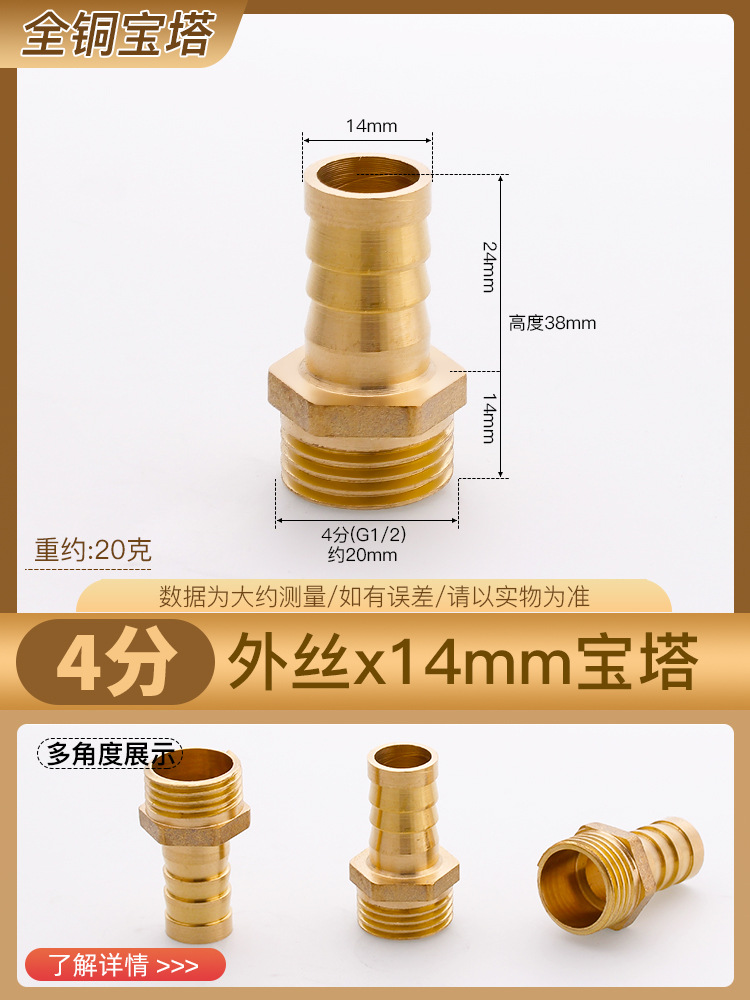 全铜宝塔

14mm

24mm

高度38mm

14mm

4分(G1/2)
约20mm

重约:20克

数据为大约测量/如有误差/请以实物为准

4分 外丝x14mm宝塔

多角度展示

了解详情 >>>