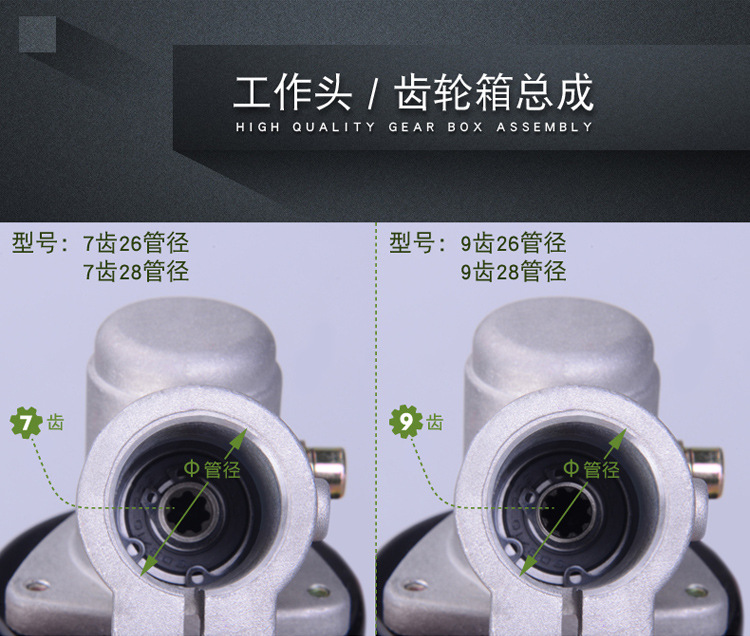 工作头 / 齿轮箱总成
HIGH QUALITY GEAR BOX ASSEMBLY

型号：7齿26管径
7齿28管径

7 齿

Φ 管径

型号：9齿26管径
9齿28管径

9 齿

Φ 管径