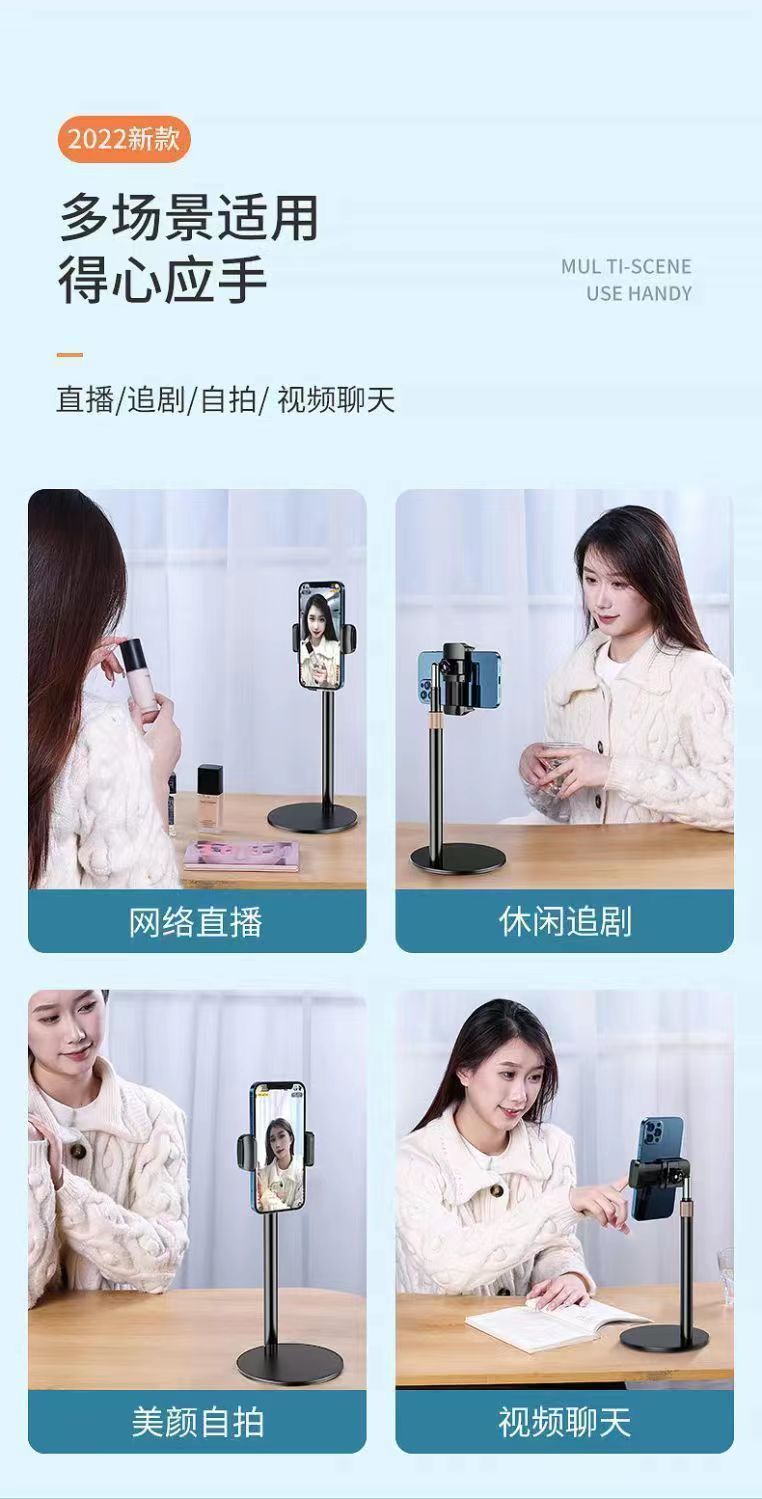 2022新款

多场景适用
得心应手

MUL TI-SCENE
USE HANDY

直播/追剧/自拍/ 视频聊天

网络直播

休闲追剧

美颜自拍

视频聊天