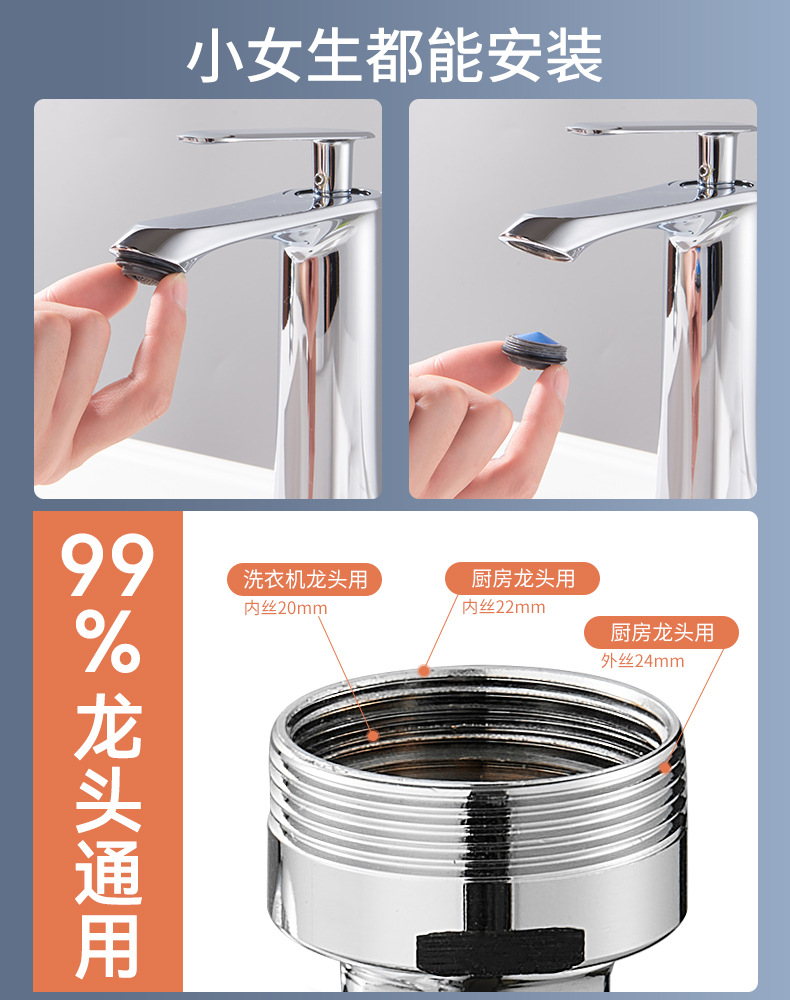 小女生都能安装

99%龙头通用

洗衣机龙头用
内丝20mm

厨房龙头用
内丝22mm

厨房龙头用
外丝24mm