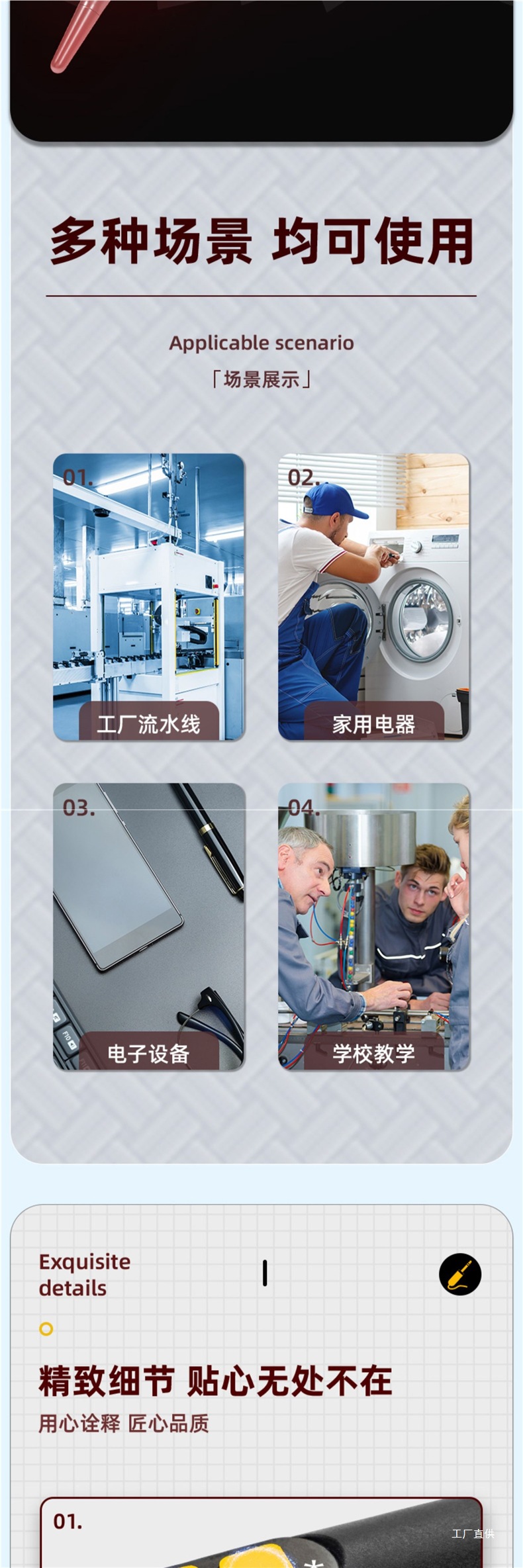 多种场景 均可使用

Applicable scenario

「场景展示」

01.

工厂流水线

02.

家用电器

03.

电子设备

04.

学校教学

Exquisite details

精致细节 贴心无处不在

用心诠释 匠心品质

01.

工厂直供