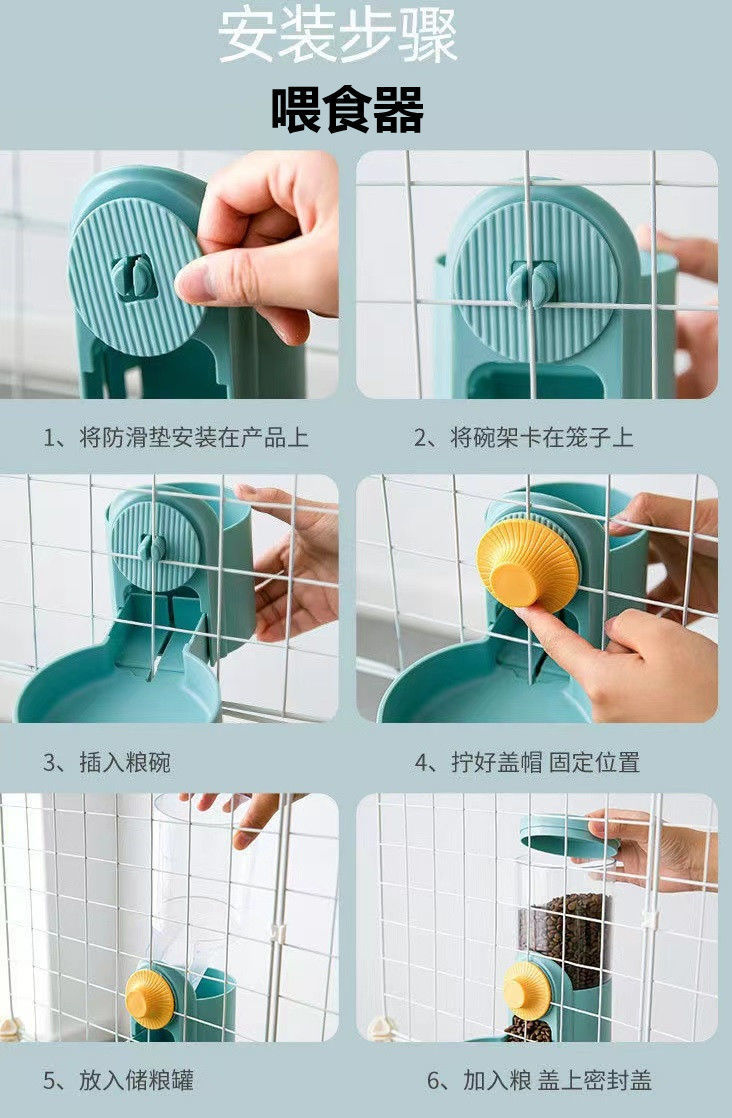 安装步骤

喂食器

1、将防滑垫安装在产品上

2、将碗架卡在笼子上

3、插入粮碗

4、拧好盖帽 固定位置

5、放入储粮罐

6、加入粮 盖上密封盖