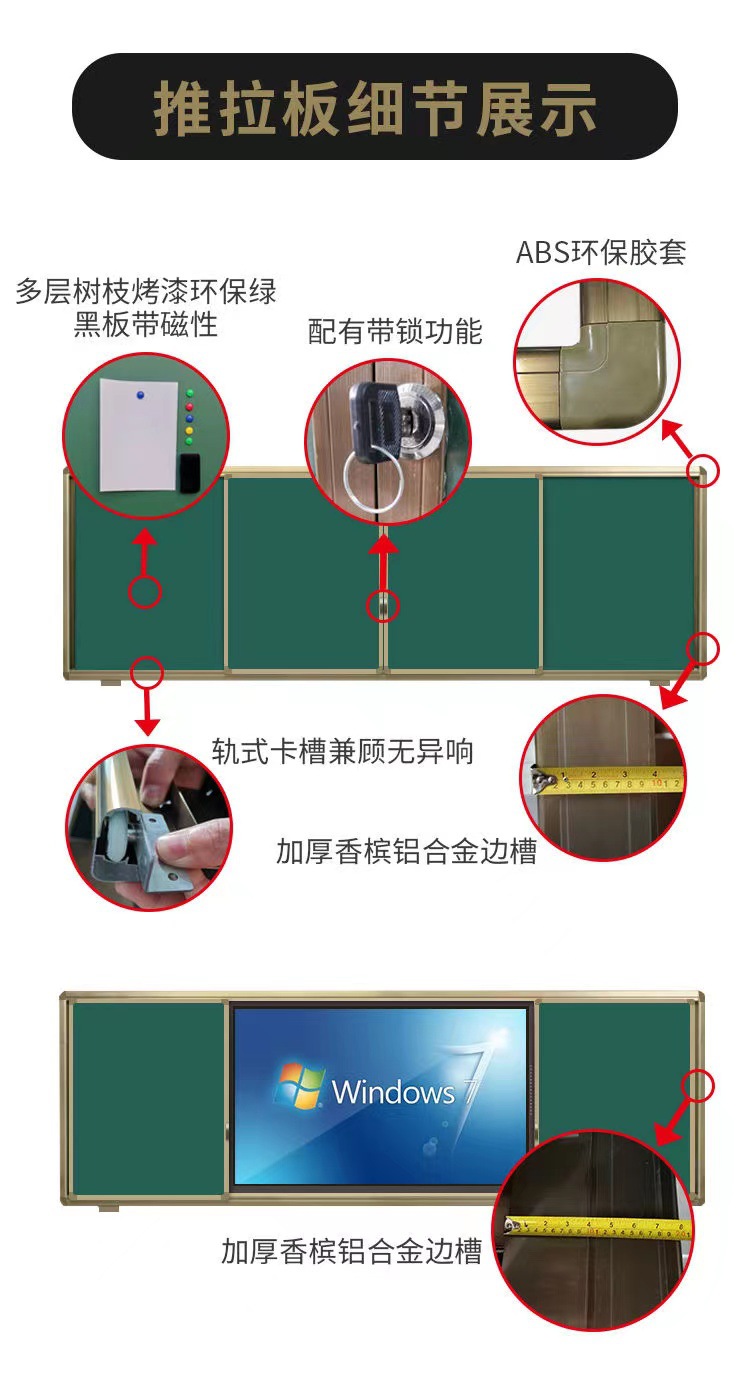 推拉板细节展示

多层树枝烤漆环保绿黑板带磁性

配有带锁功能

ABS环保胶套

轨式卡槽兼顾无异响

加厚香槟铝合金边槽

Windows 7

加厚香槟铝合金边槽