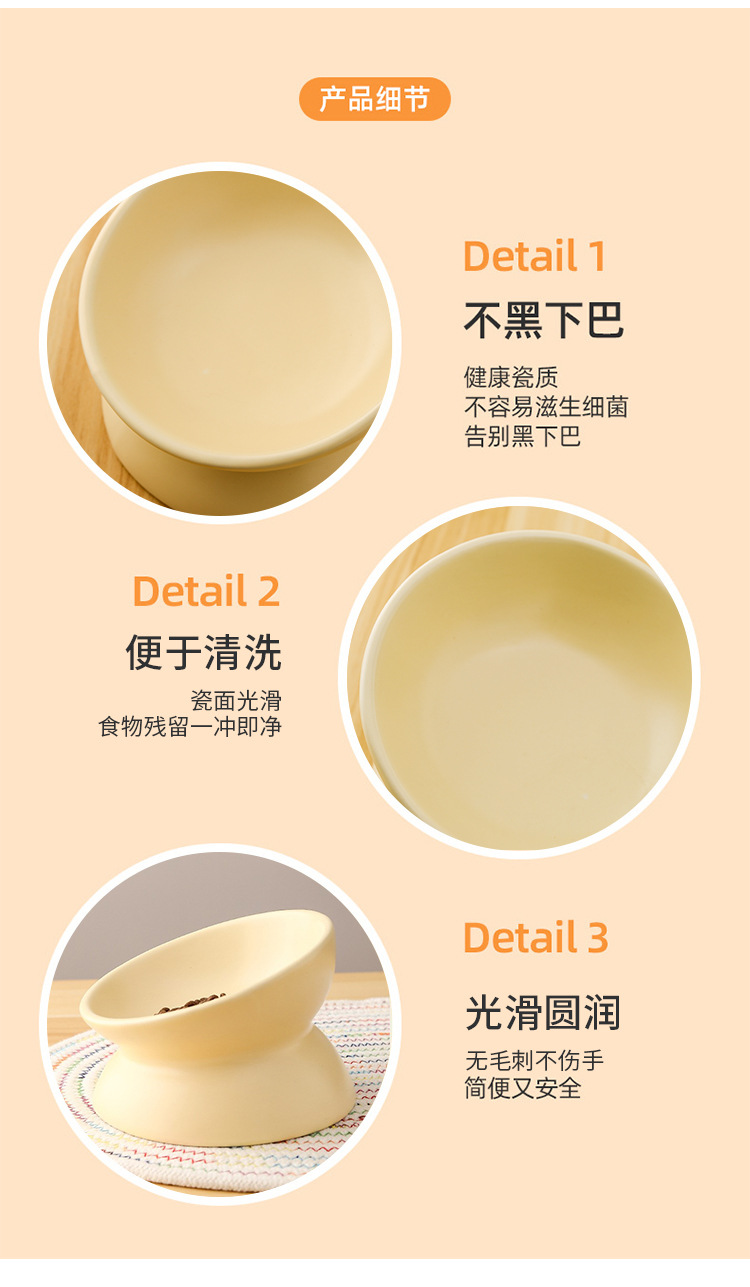 产品细节

Detail 1

不黑下巴

健康瓷质
不容易滋生细菌
告别黑下巴

Detail 2

便于清洗

瓷面光滑
食物残留一冲即净

Detail 3

光滑圆润

无毛刺不伤手
简便又安全