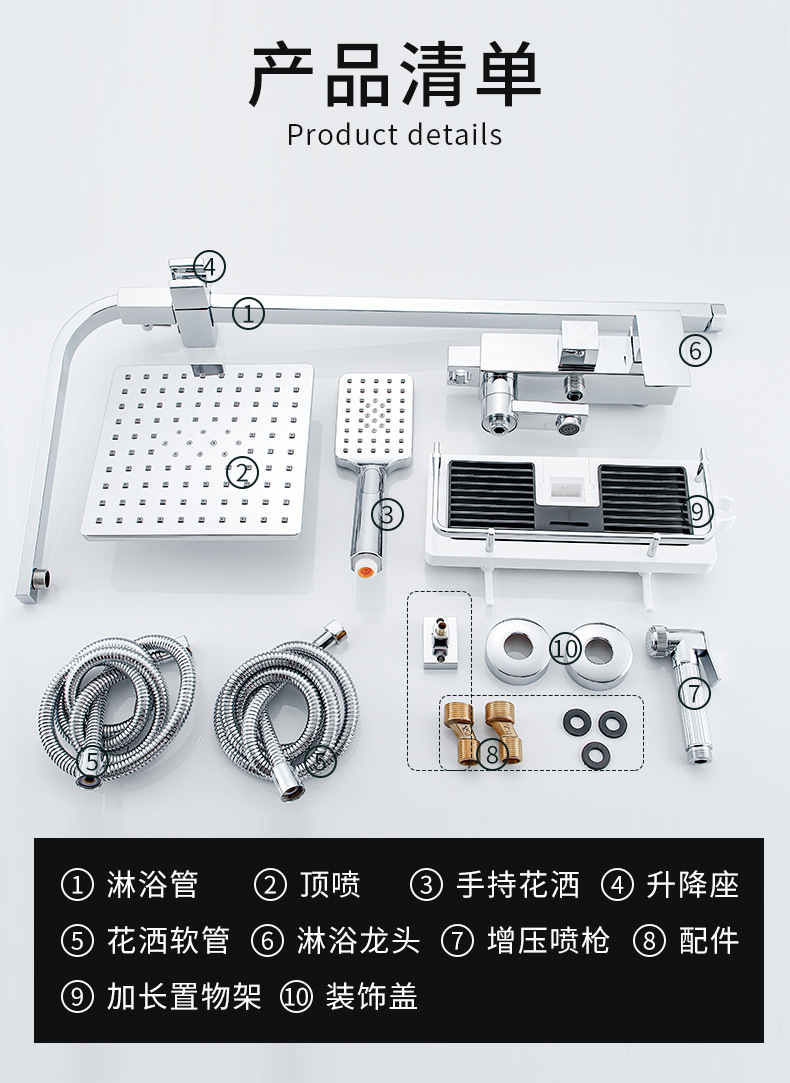 产品清单
Product details

④
①
⑥
②
③
⑨
⑩
⑦
⑤
⑤
⑧

① 淋浴管 ② 顶喷 ③ 手持花洒 ④ 升降座
⑤ 花洒软管 ⑥ 淋浴龙头 ⑦ 增压喷枪 ⑧ 配件
⑨ 加长置物架 ⑩ 装饰盖