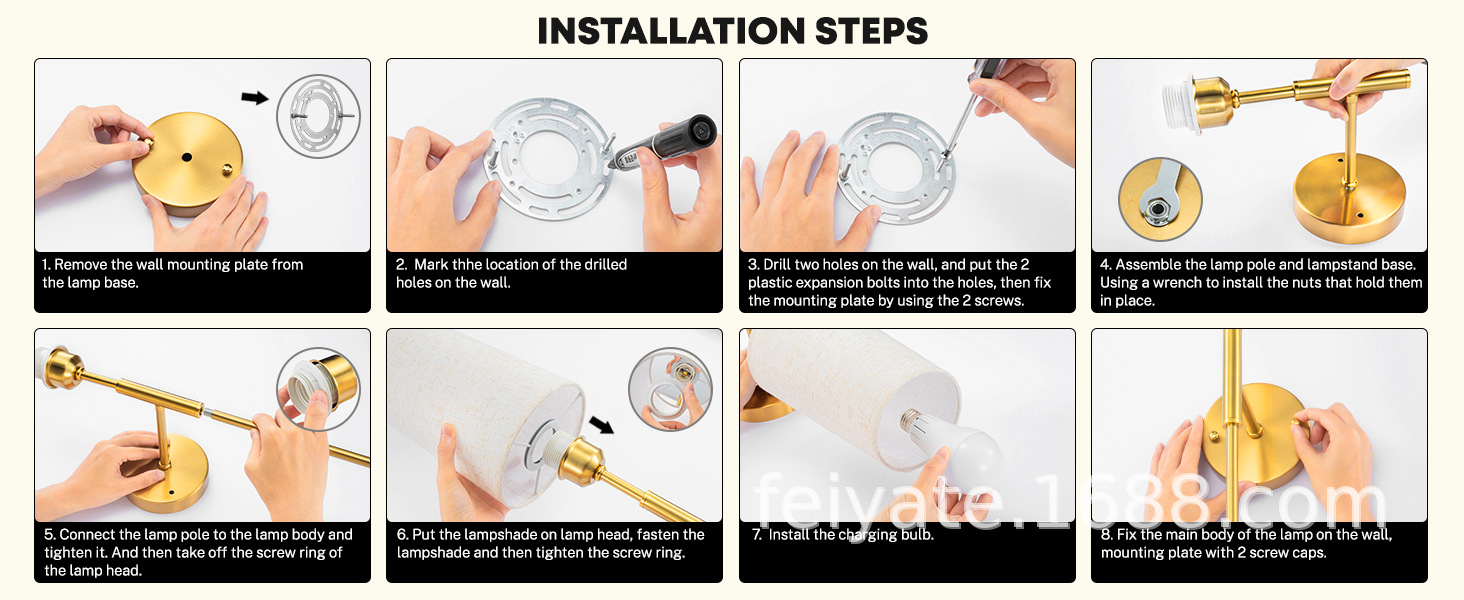 INSTALLATION STEPS

1. Remove the wall mounting plate from the lamp base.

2. Mark thhe location of the drilled holes on the wall.

3. Drill two holes on the wall, and put the 2 plastic expansion bolts into the holes, then fix the mounting plate by using the 2 screws.

4. Assemble the lamp pole and lampstand base. Using a wrench to install the nuts that hold them in place.

5. Connect the lamp pole to the lamp body and tighten it. And then take off the screw ring of the lamp head.

6. Put the lampshade on lamp head, fasten the lampshade and then tighten the screw ring.

7. Install the charging bulb.

8. Fix the main body of the lamp on the wall, mounting plate with 2 screw caps.

feiyate.1688.com