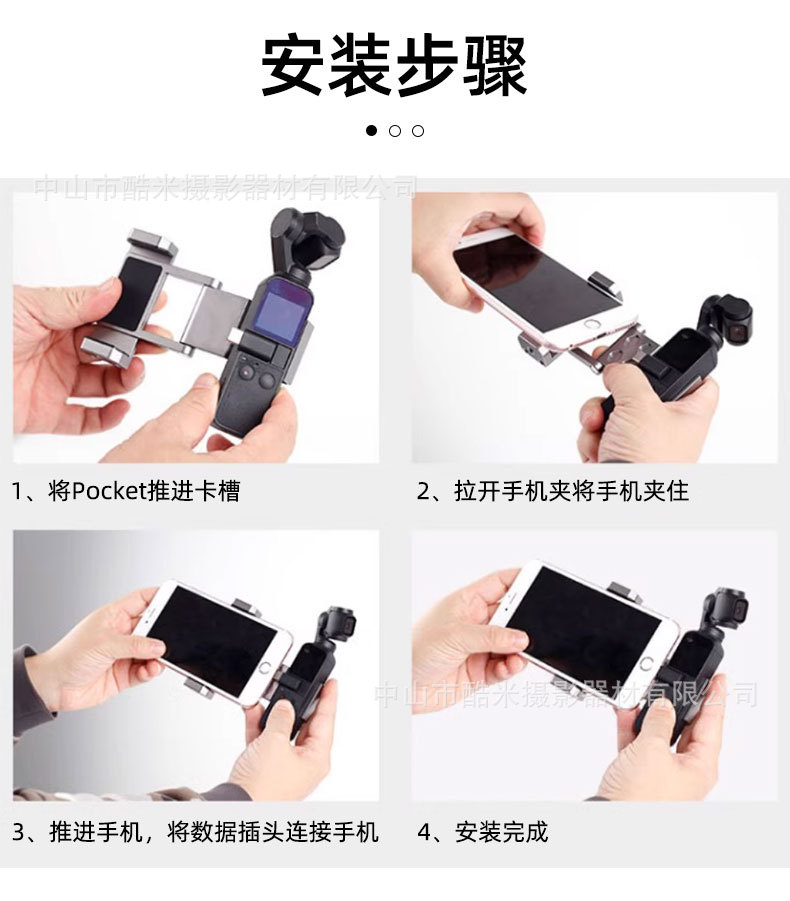 安装步骤

中山市酷米摄影器材有限公司

1、将Pocket推进卡槽

2、拉开手机夹将手机夹住

中山市酷米摄影器材有限公司

3、推进手机，将数据插头连接手机

4、安装完成