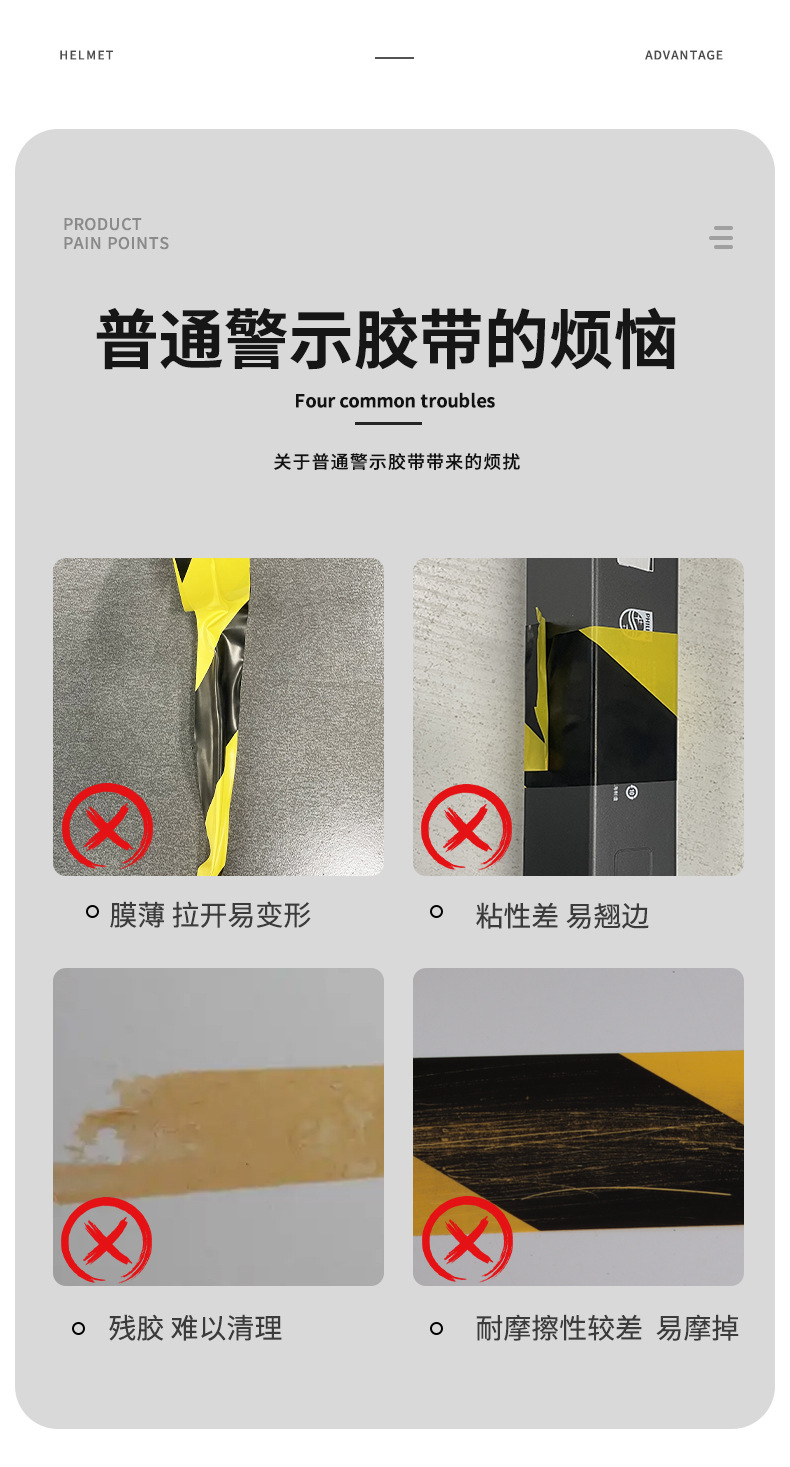 HELMET

ADVANTAGE

PRODUCT
PAIN POINTS

普通警示胶带的烦恼

Four common troubles

关于普通警示胶带带来的烦扰

膜薄 拉开易变形

粘性差 易翘边

残胶 难以清理

耐摩擦性较差 易摩掉