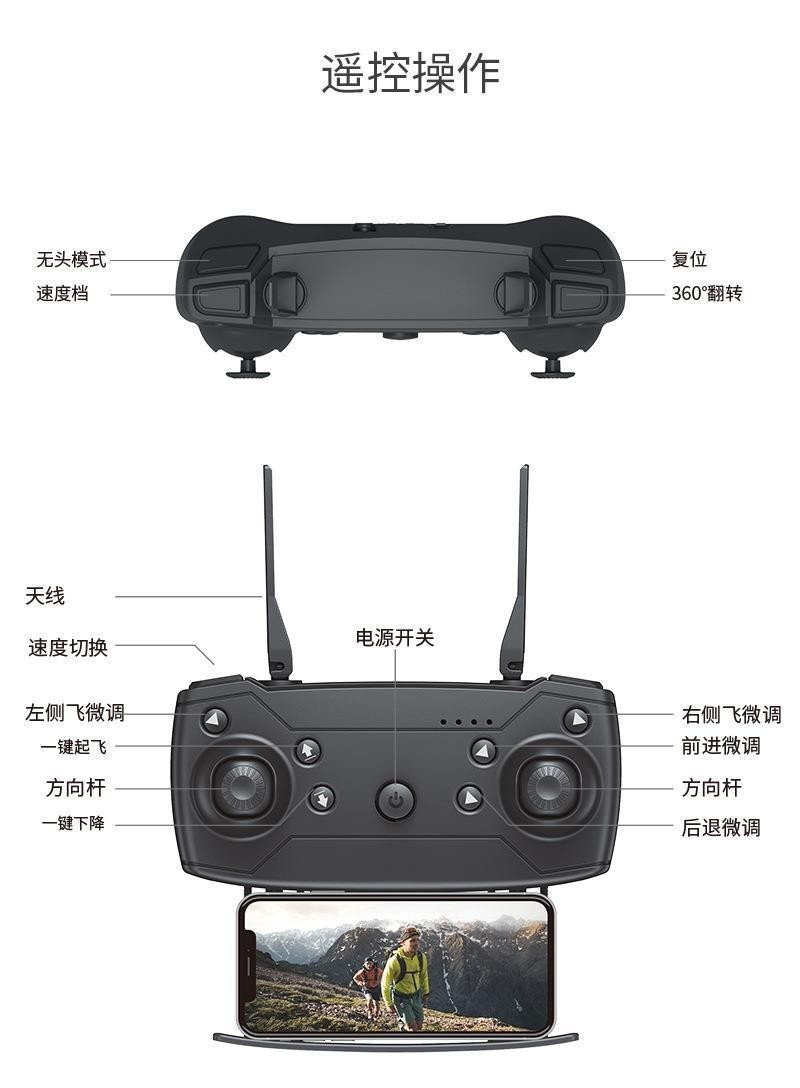 遥控操作

无头模式
速度档
复位
360°翻转

天线
速度切换
电源开关
左侧飞微调
一键起飞
方向杆
一键下降
右侧飞微调
前进微调
方向杆
后退微调