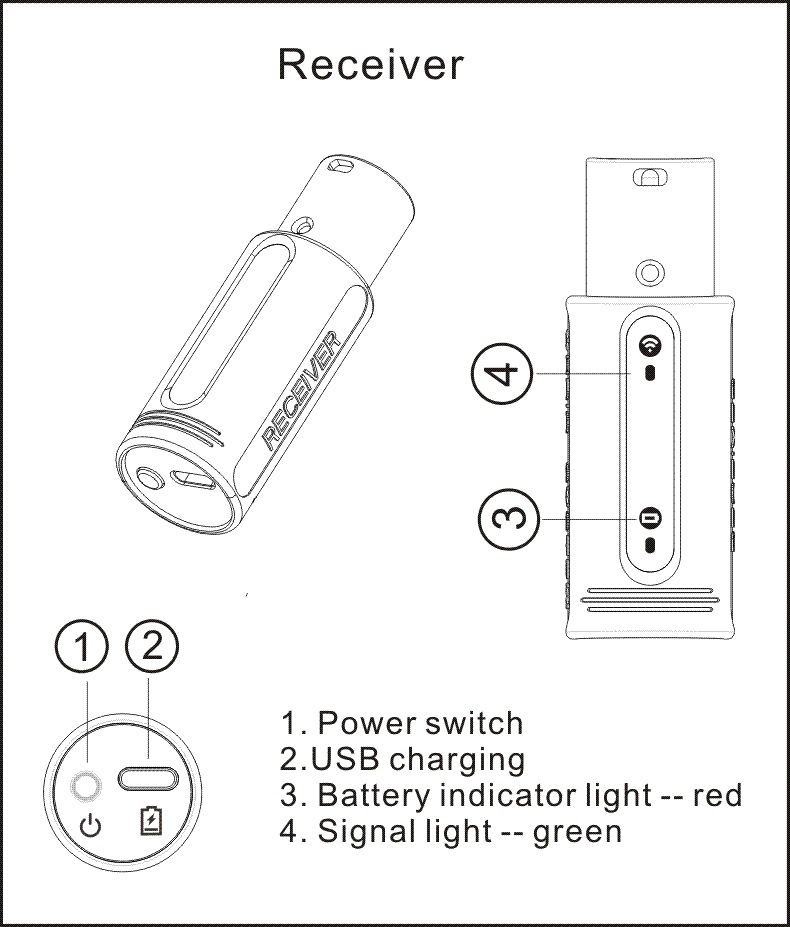 Receiver

RECEIVER

4

3

1

2

1. Power switch
2.USB charging
3. Battery indicator light -- red
4. Signal light -- green