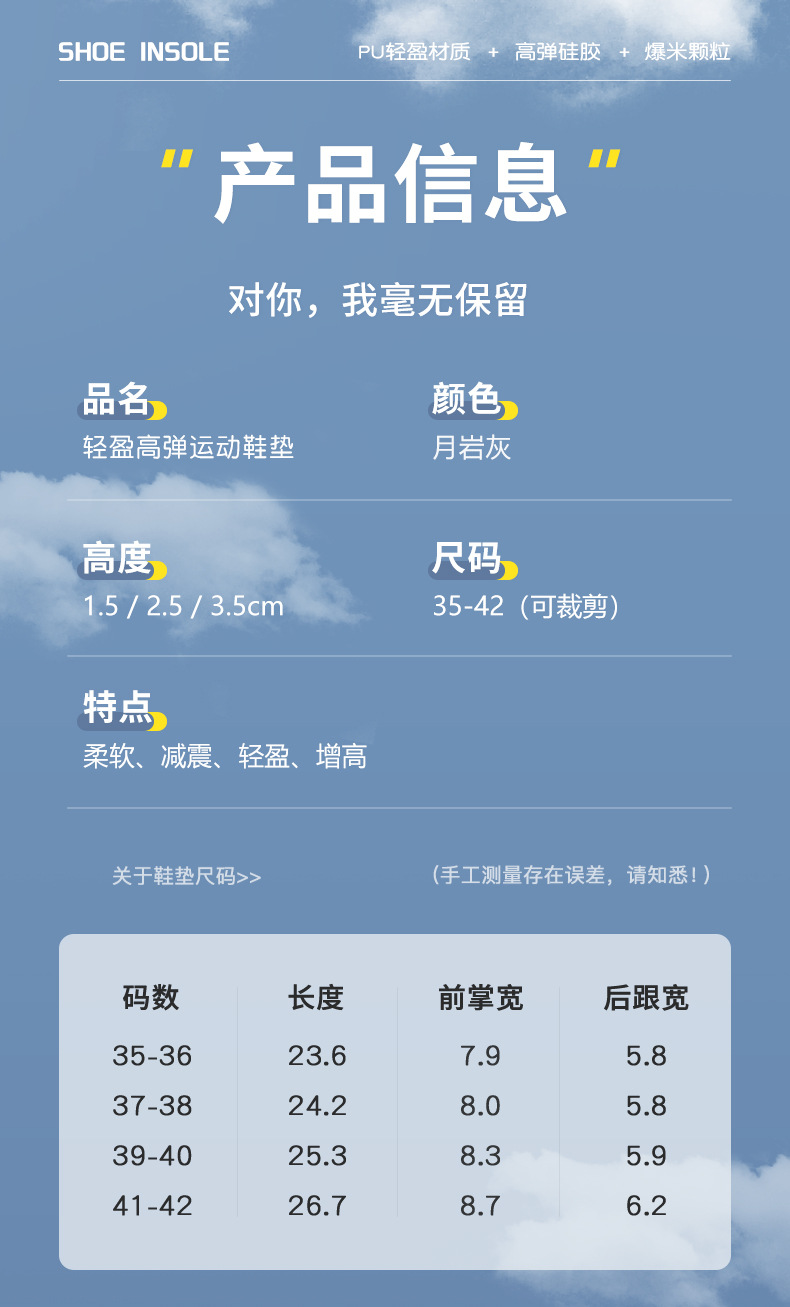 SHOE INSOLE

PU轻盈材质 + 高弹硅胶 + 爆米颗粒

“产品信息”

对你，我毫无保留

品名
轻盈高弹运动鞋垫

颜色
月岩灰

高度
1.5 / 2.5 / 3.5cm

尺码
35-42（可裁剪）

特点
柔软、减震、轻盈、增高

关于鞋垫尺码>>

（手工测量存在误差，请知悉！）

| 码数 | 长度 | 前掌宽 | 后跟宽 |
|---|---|---|---|
| 35-36 | 23.6 | 7.9 | 5.8 |
| 37-38 | 24.2 | 8.0 | 5.8 |
| 39-40 | 25.3 | 8.3 | 5.9 |
| 41-42 | 26.7 | 8.7 | 6.2 |