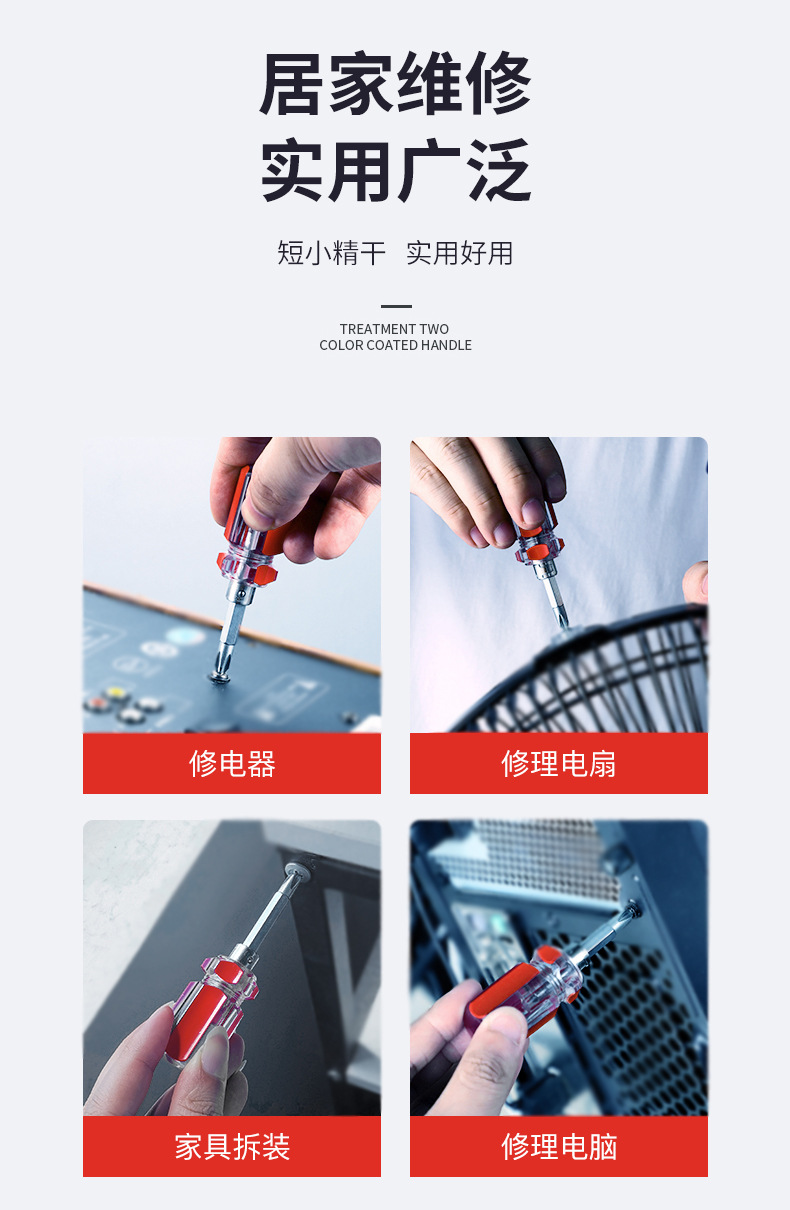 居家维修
实用广泛

短小精干 实用好用

TREATMENT TWO
COLOR COATED HANDLE

修电器

修理电扇

家具拆装

修理电脑