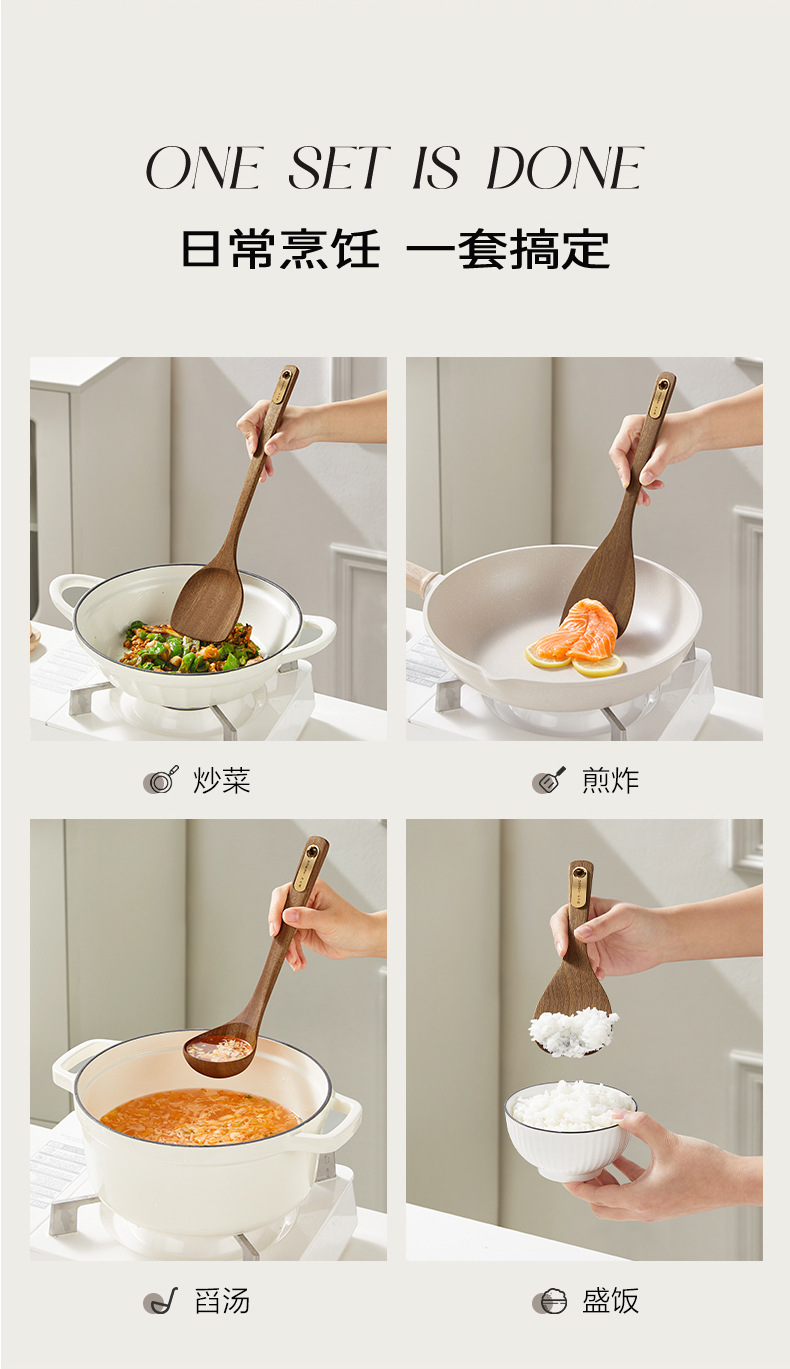 ONE SET IS DONE
日常烹饪 一套搞定

炒菜

煎炸

舀汤

盛饭