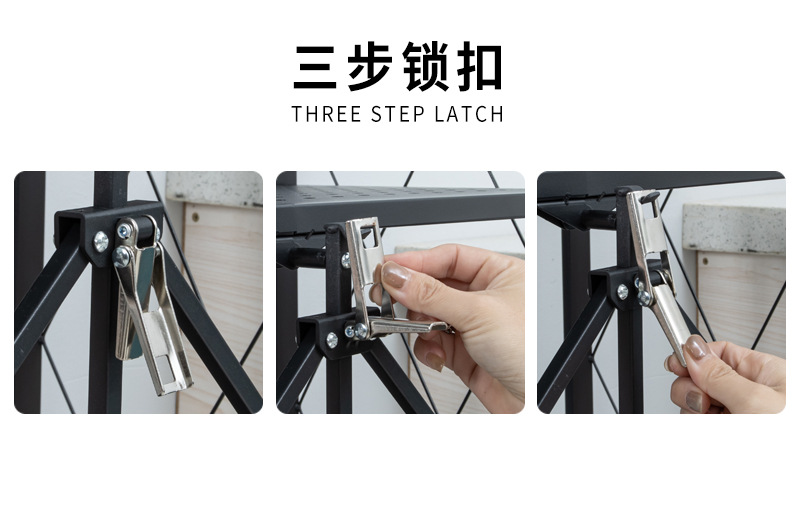 三步锁扣
THREE STEP LATCH