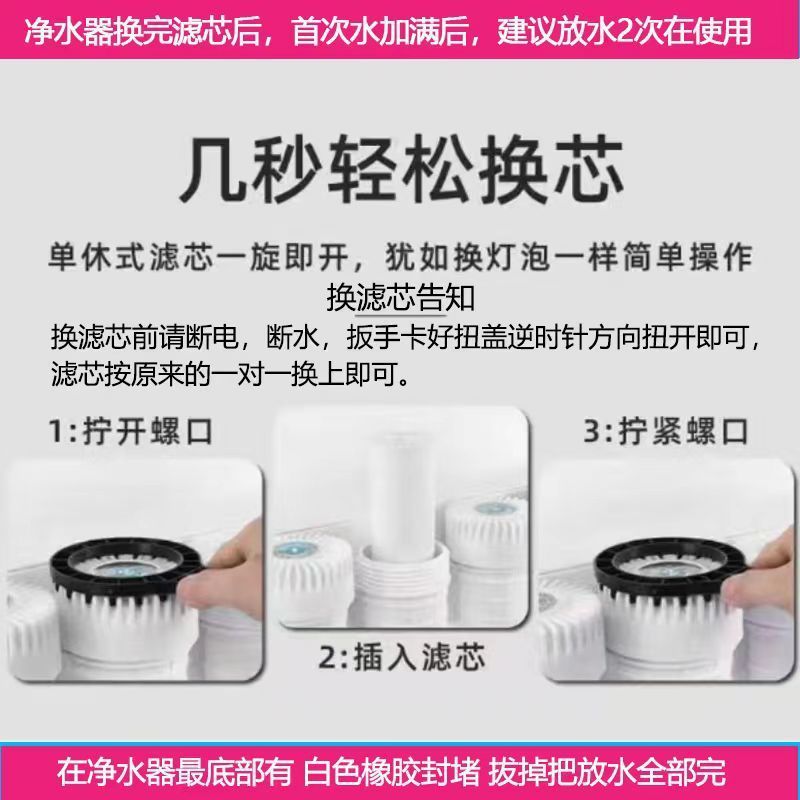 净水器换完滤芯后，首次水加满后，建议放水2次在使用

几秒轻松换芯

单休式滤芯一旋即开，犹如换灯泡一样简单操作

换滤芯告知

换滤芯前请断电，断水，扳手卡好扭盖逆时针方向扭开即可，滤芯按原来的一对一换上即可。

1:拧开螺口

2:插入滤芯

3:拧紧螺口

在净水器最底部有 白色橡胶封堵 拔掉把放水全部完