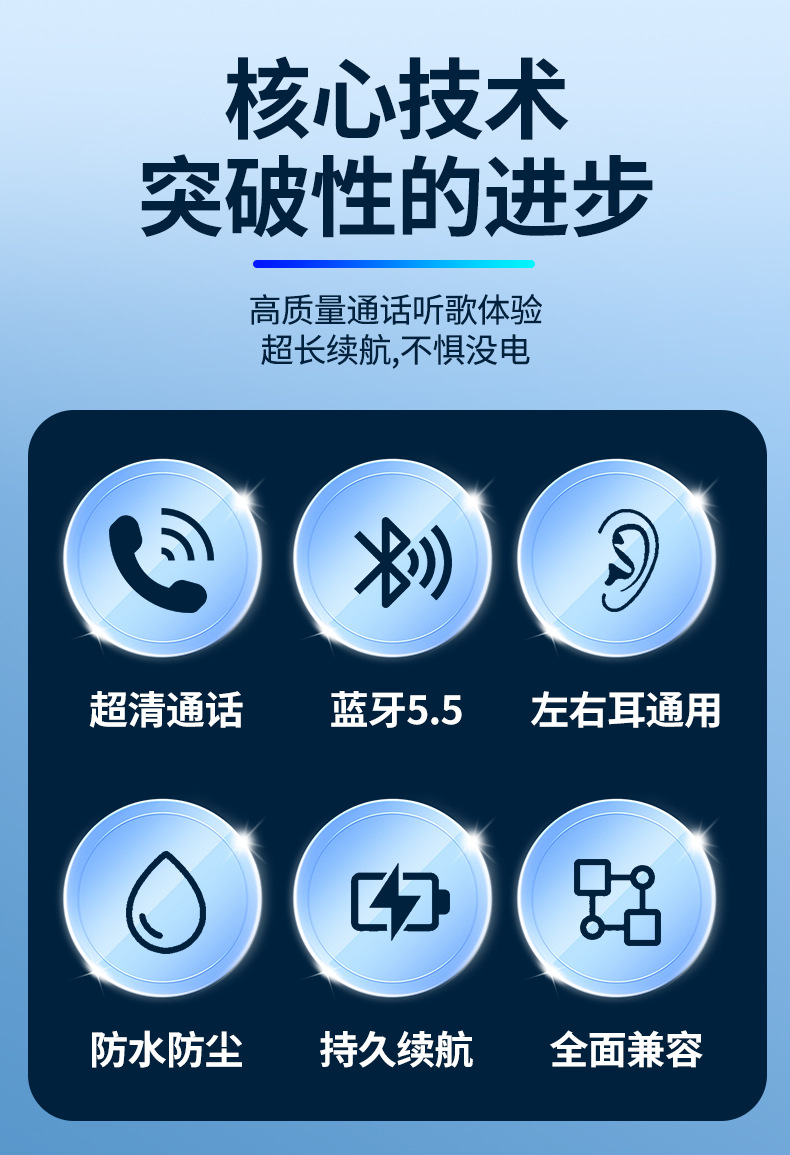 核心技术
突破性的进步

高质量通话听歌体验
超长续航,不惧没电

超清通话

蓝牙5.5

左右耳通用

防水防尘

持久续航

全面兼容