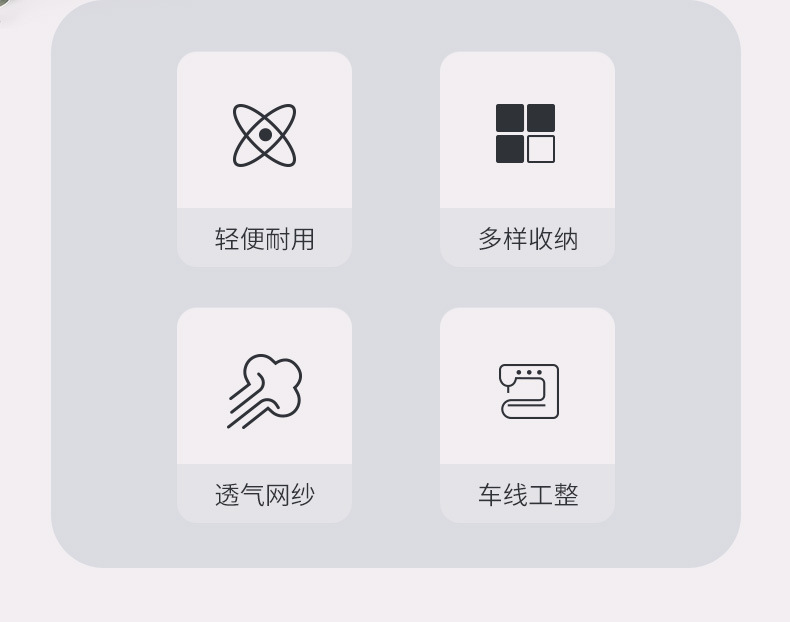 轻便耐用

多样收纳

透气网纱

车线工整