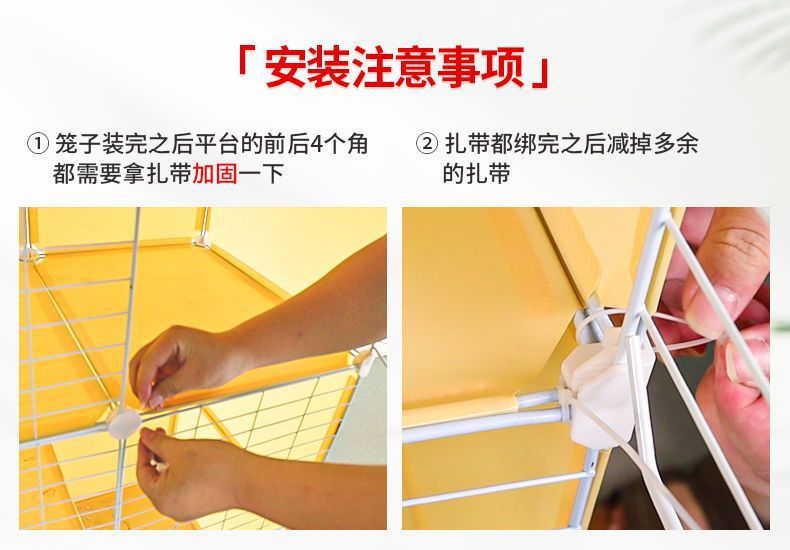 「安装注意事项」

① 笼子装完之后平台的前后4个角都需要拿扎带加固一下

② 扎带都绑完之后减掉多余的扎带